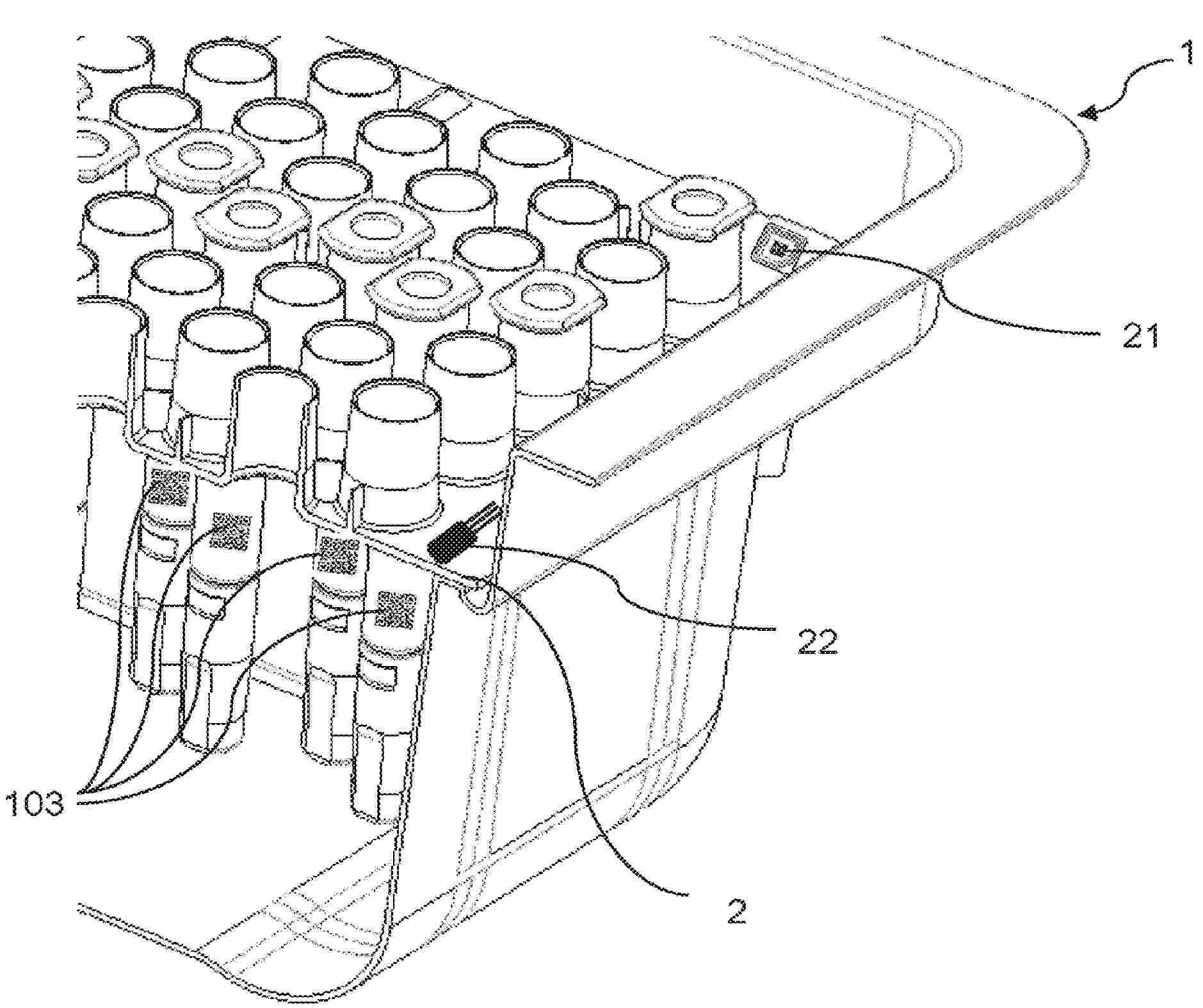 1
21
22
103
2