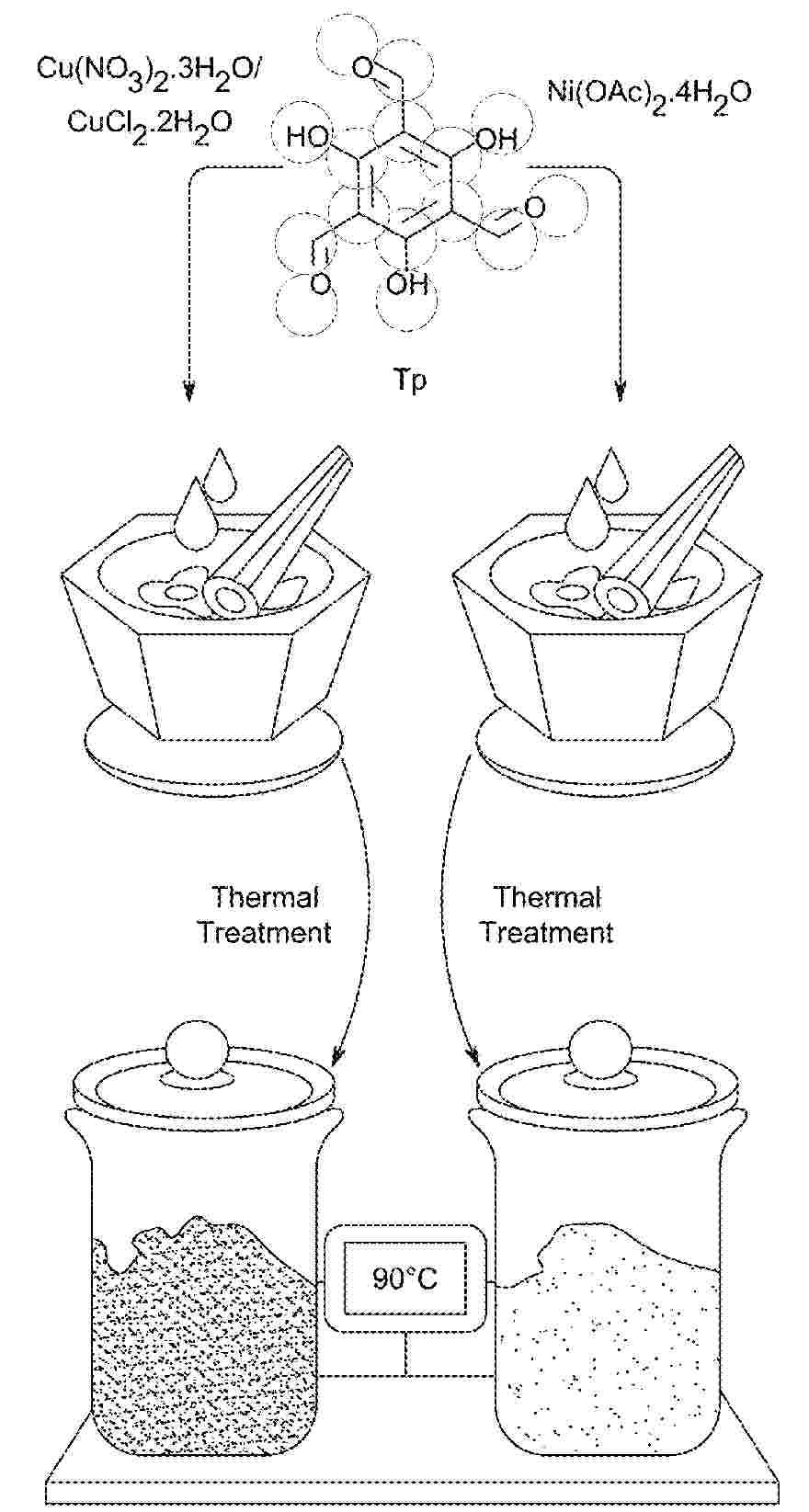 $Cu(NO_3)_2.3H_2O/$
$CuCl_2.2H_2O$

O
HO
OH
O
O
OH

$Ni(OAc)_2.4H_2O$

Tp

Thermal Treatment

Thermal Treatment

90°C