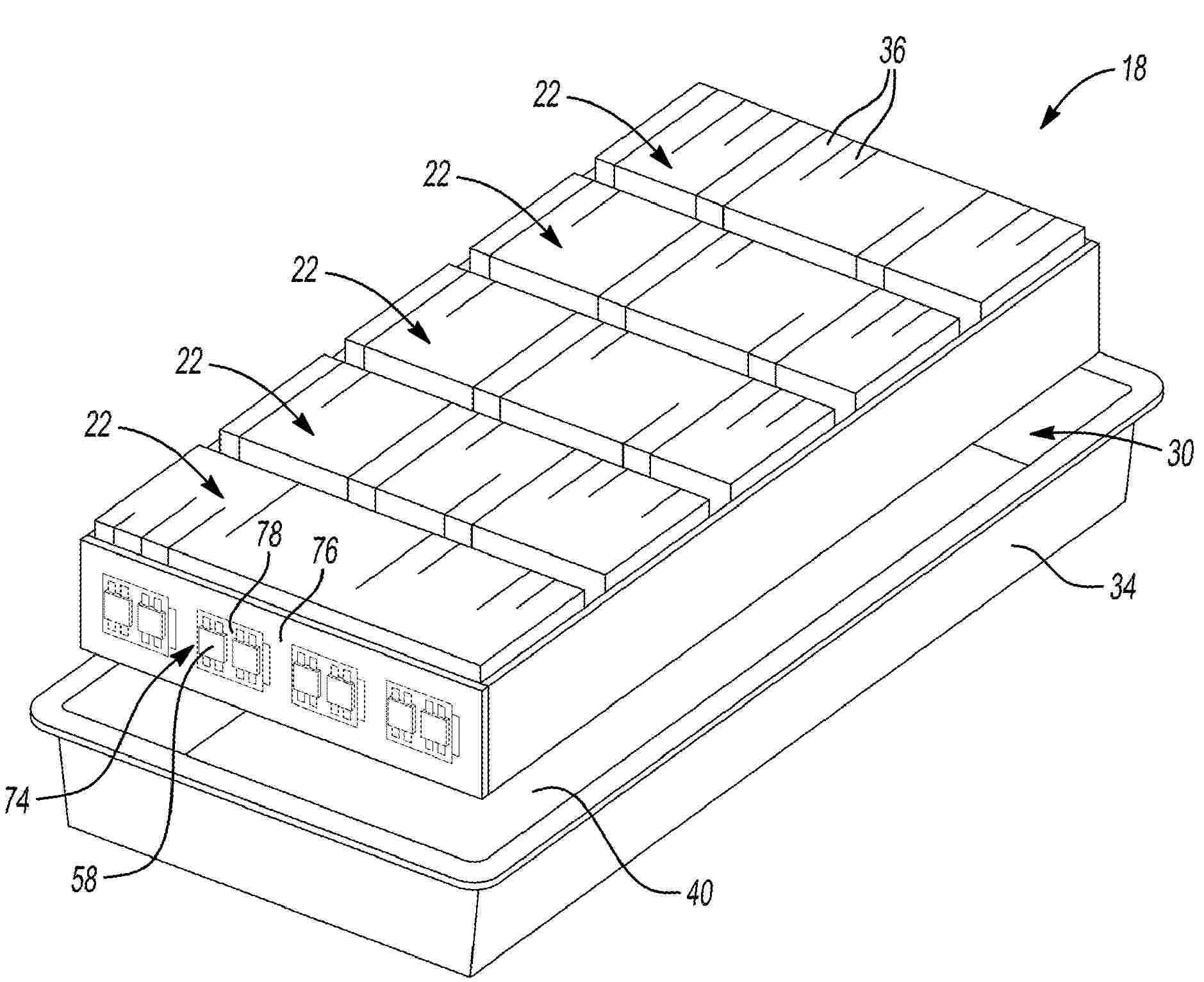 36
18
22
22
22
22
22
30
78
76
34
74
58
40