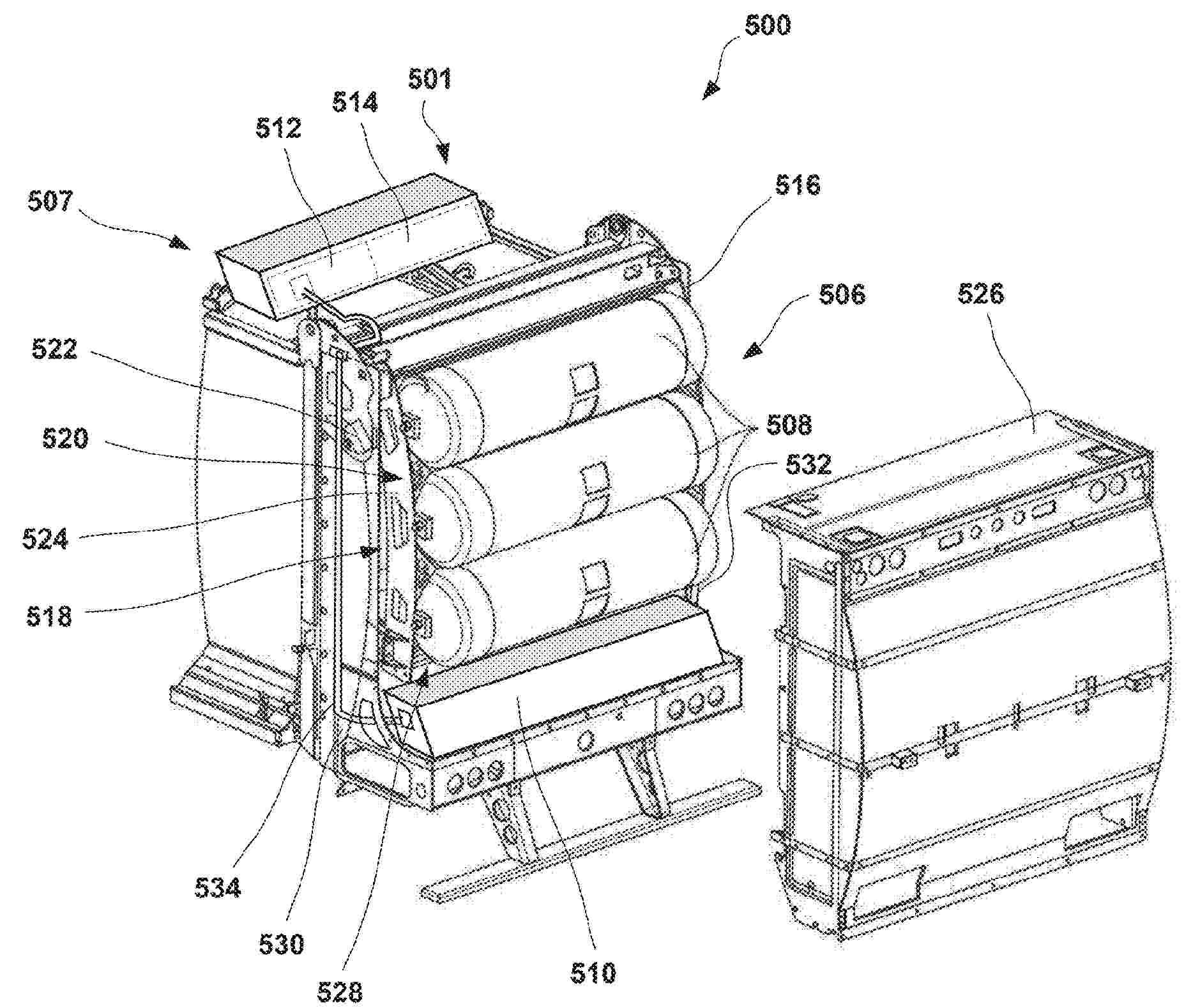 500
501
514
512
507
516
506
526
522
520
508
532
524
518
534
530
528
510