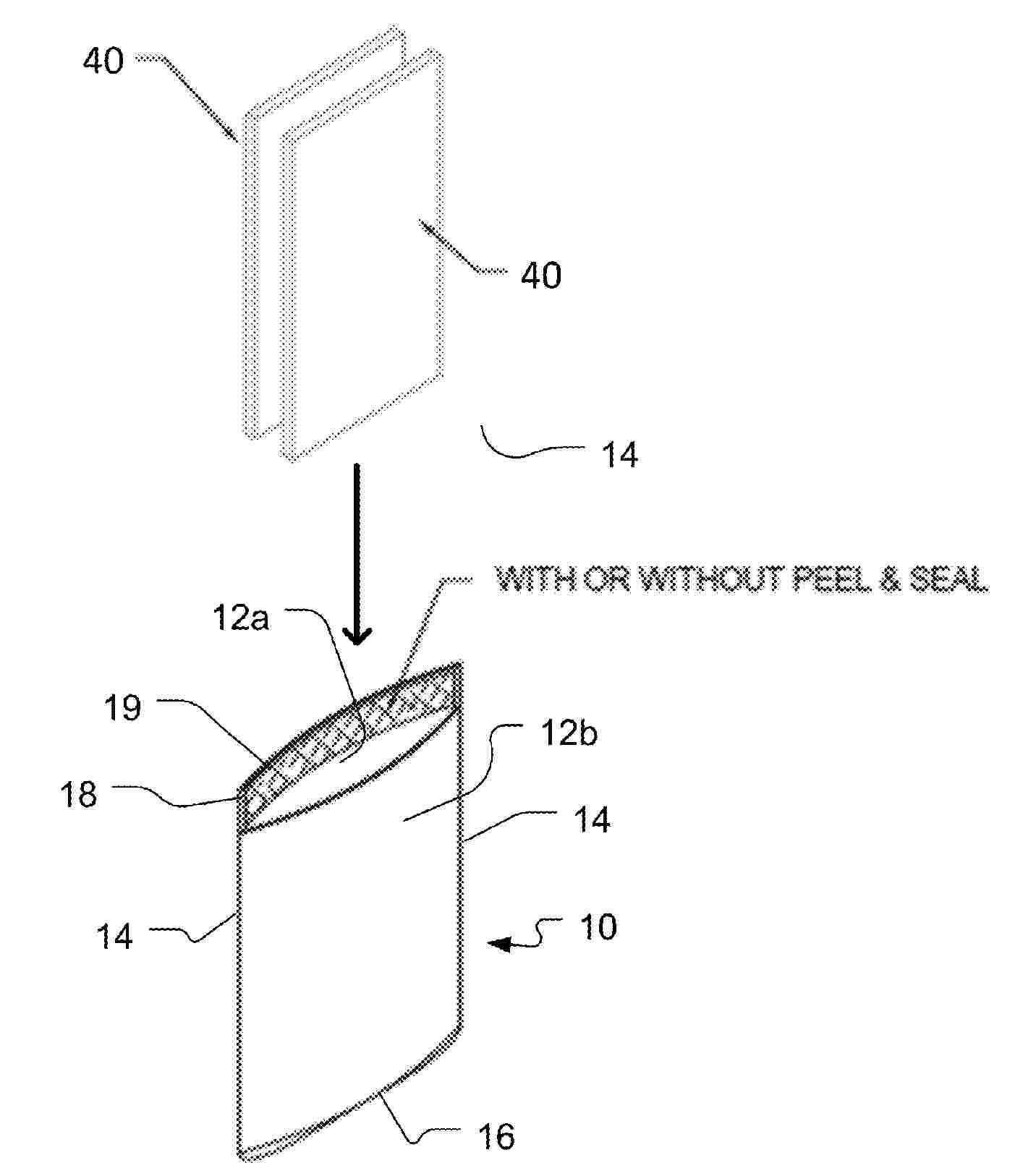 40

40

14

WITH OR WITHOUT PEEL & SEAL

12a

19

12b

18

14

14

10

16