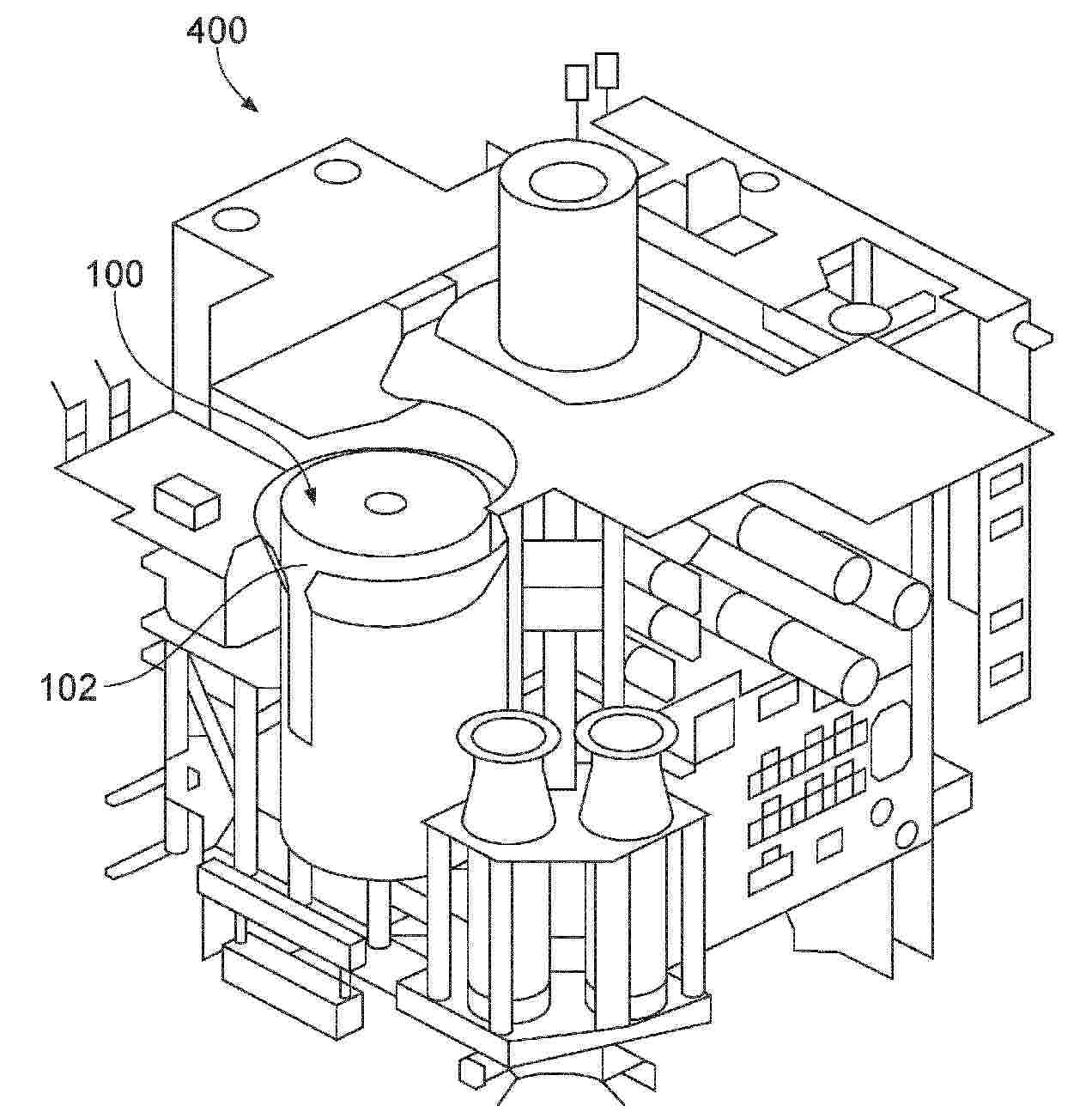 400

100

102