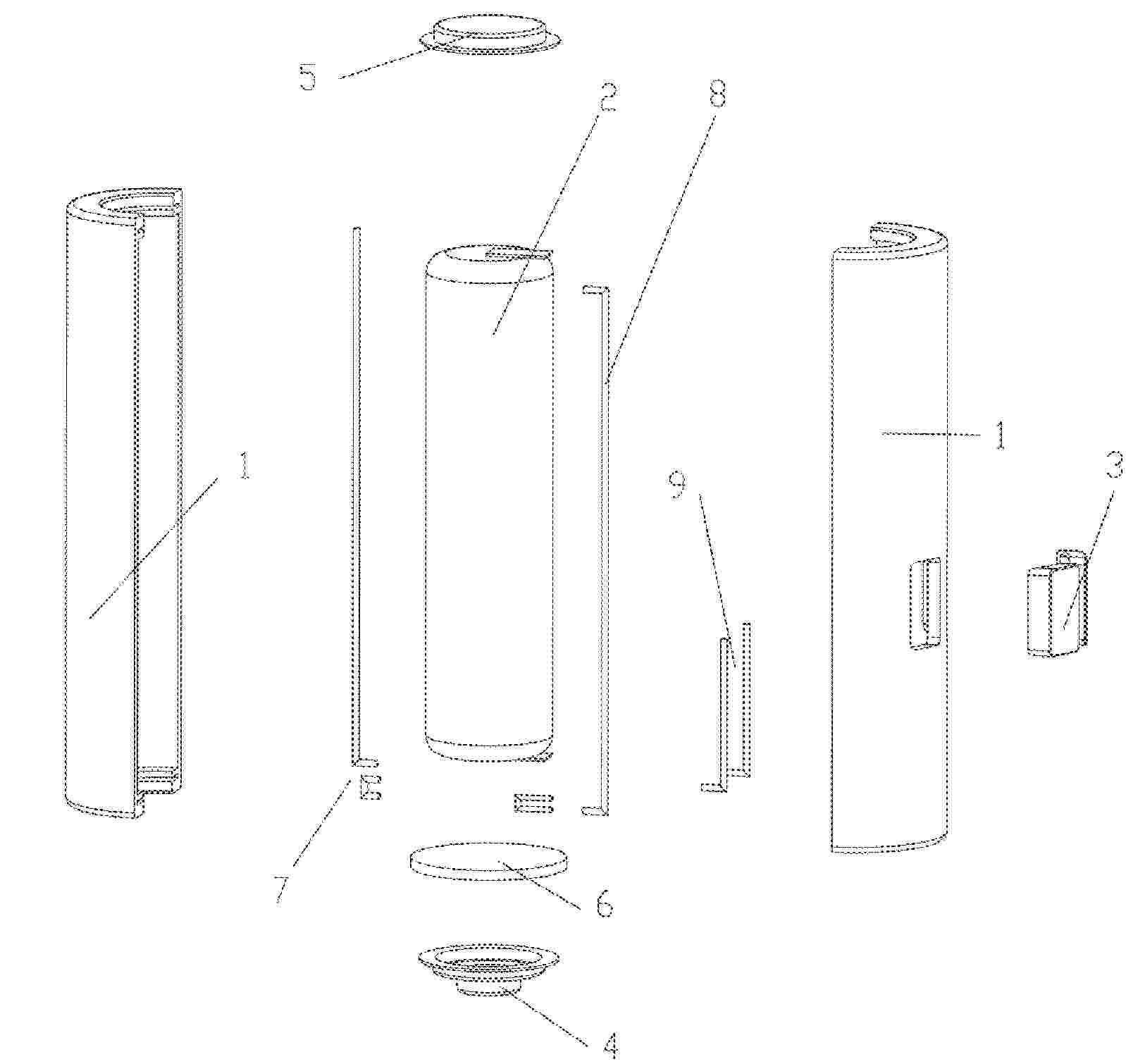 5
2
8
1
1
9
3
7
6
4