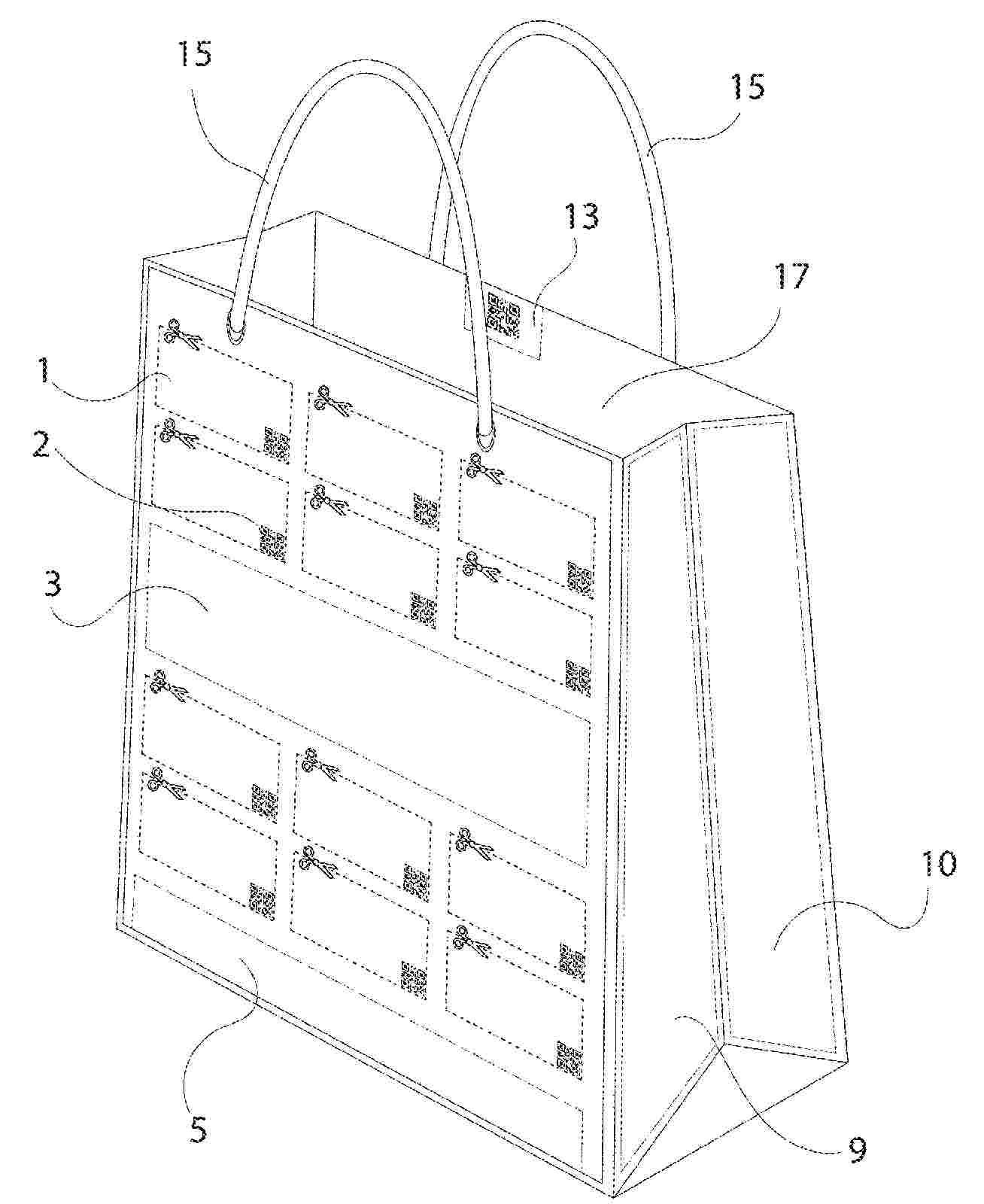 15
15
13
17
1
2
3
10
5
9