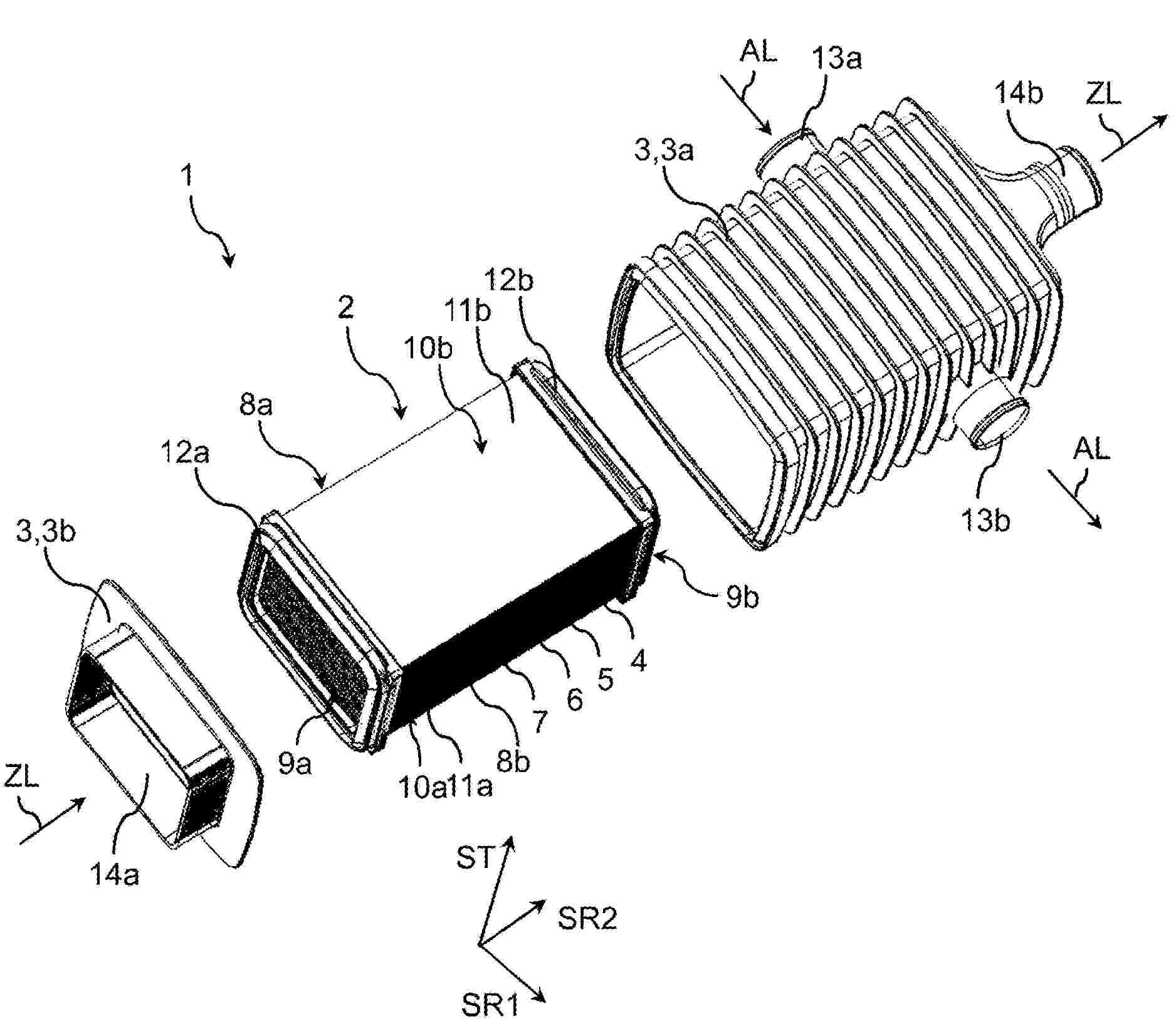 AL
13a
14b
ZL
3,3a
1
12b
2
11b
10b
8a
12a
AL
13b
3,3b
9b
4
5
6
7
8b
9a
10a
11a
ZL
14a
ST
SR2
SR1