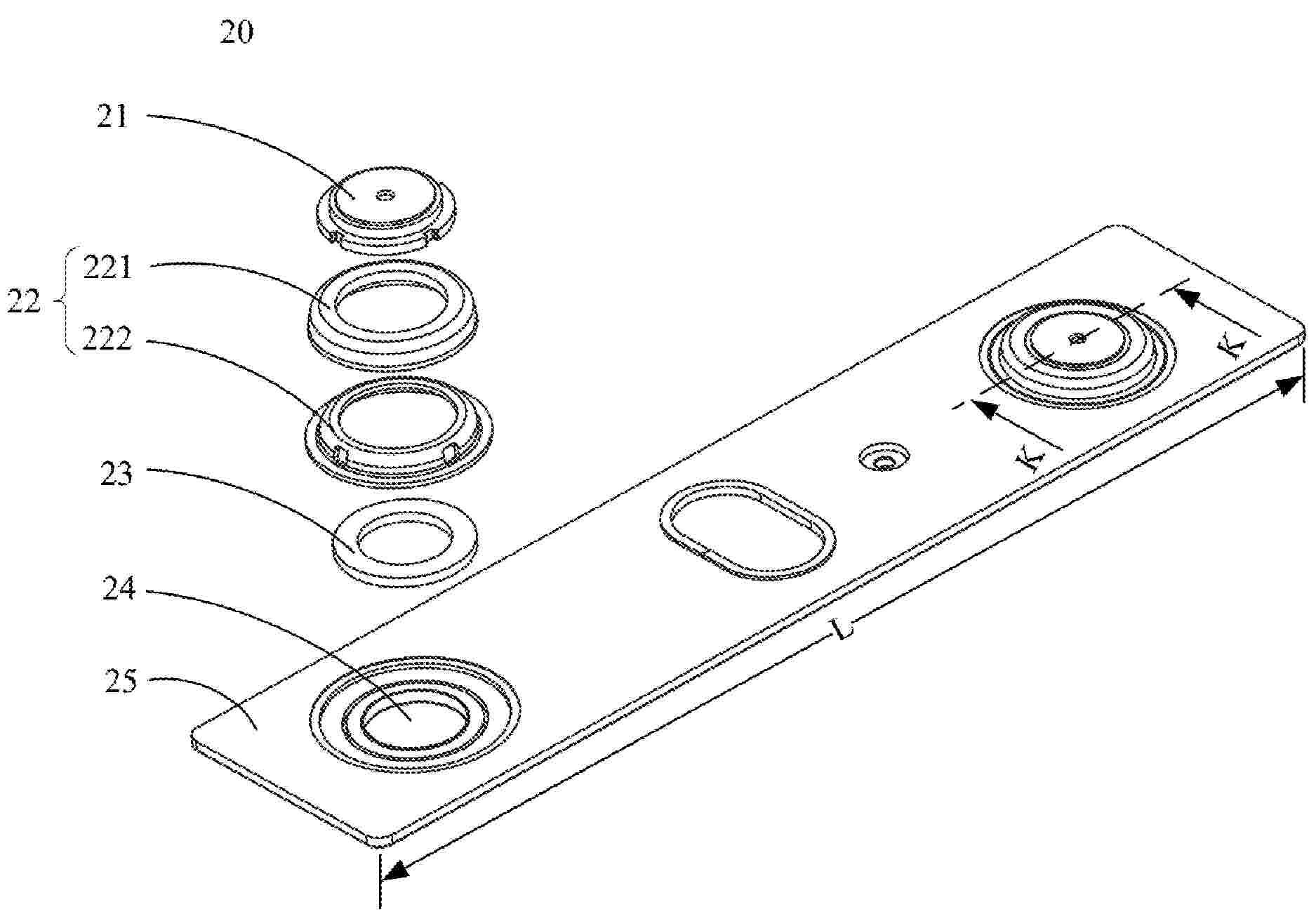 20

21

22

221

222

23

24

25

K

K

L