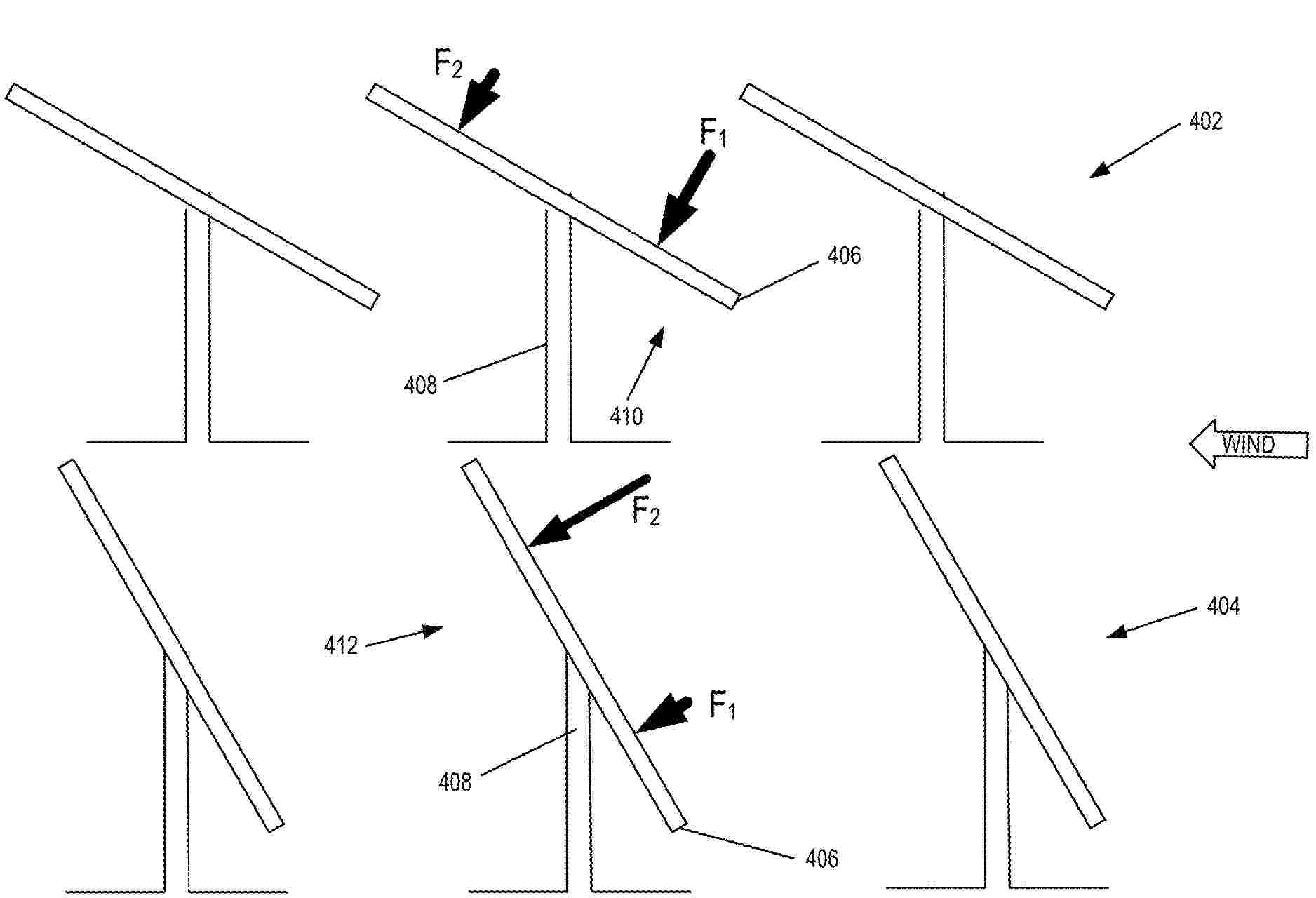 $F_2$

$F_1$

402

406

408

410

WIND

$F_2$

412

404

$F_1$

408

406