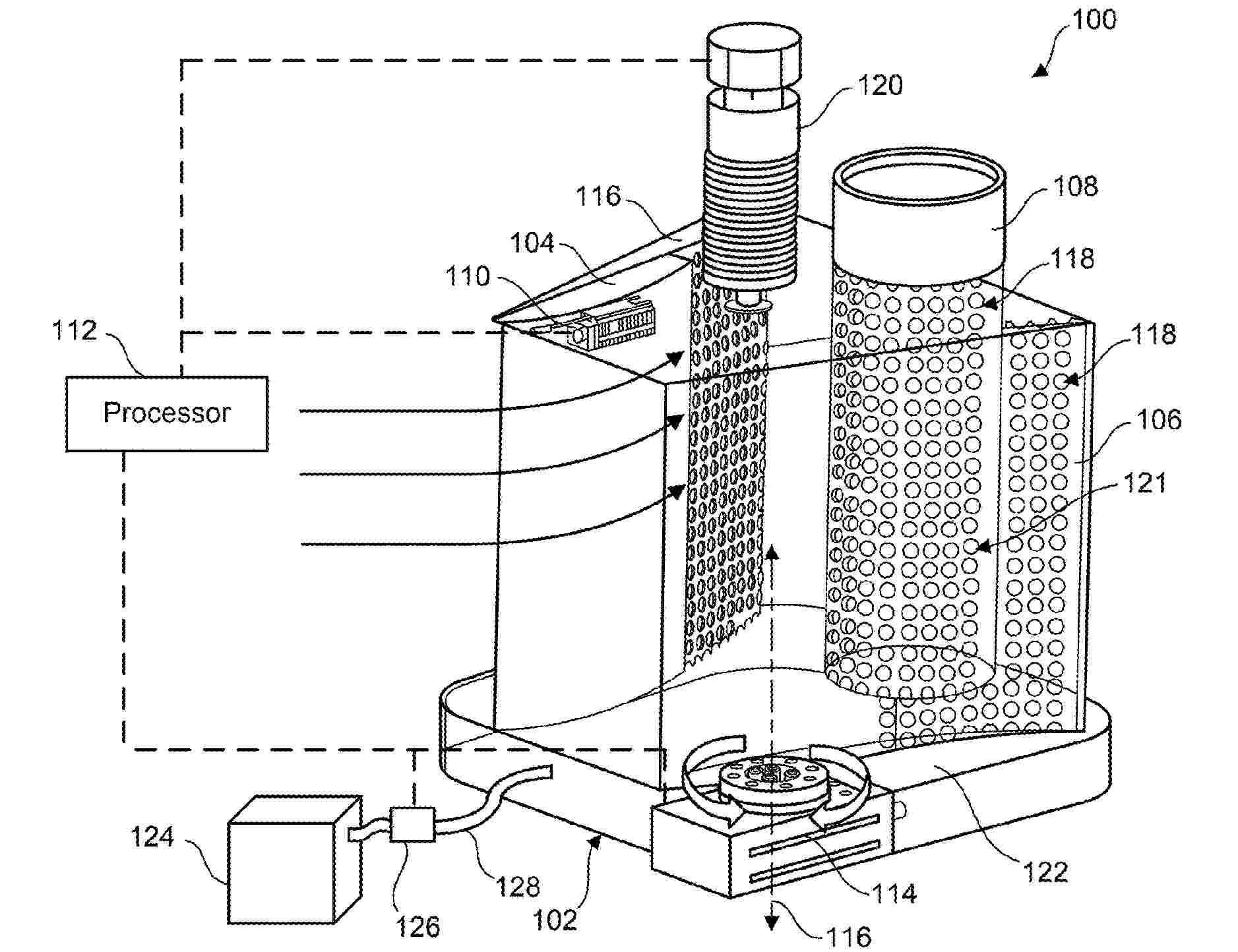 100

120

108

116

104

118

110

118

112

Processor

106

121

124

128

126

102

114

122

116