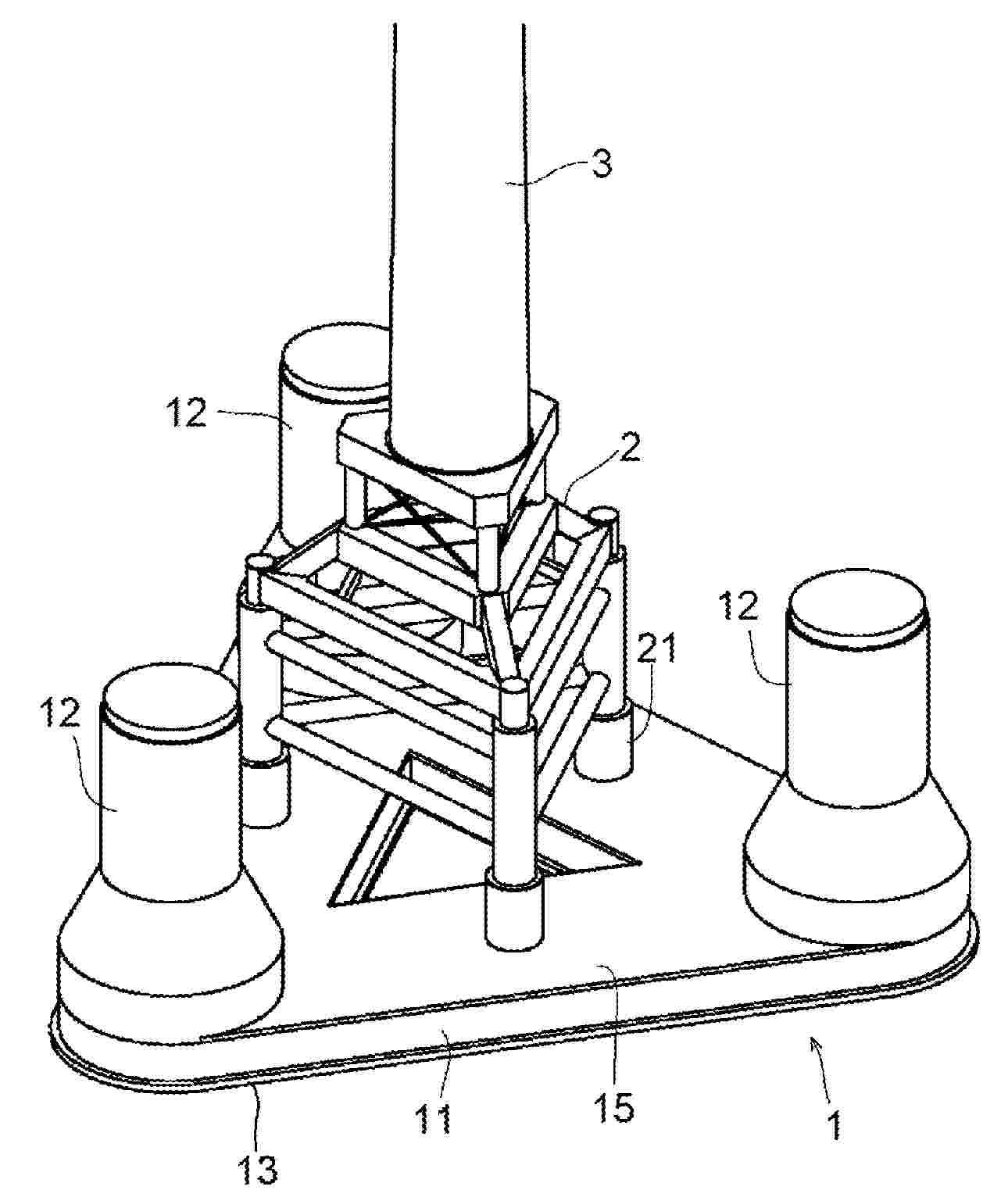 3
12
2
12
21
12
15
11
1
13