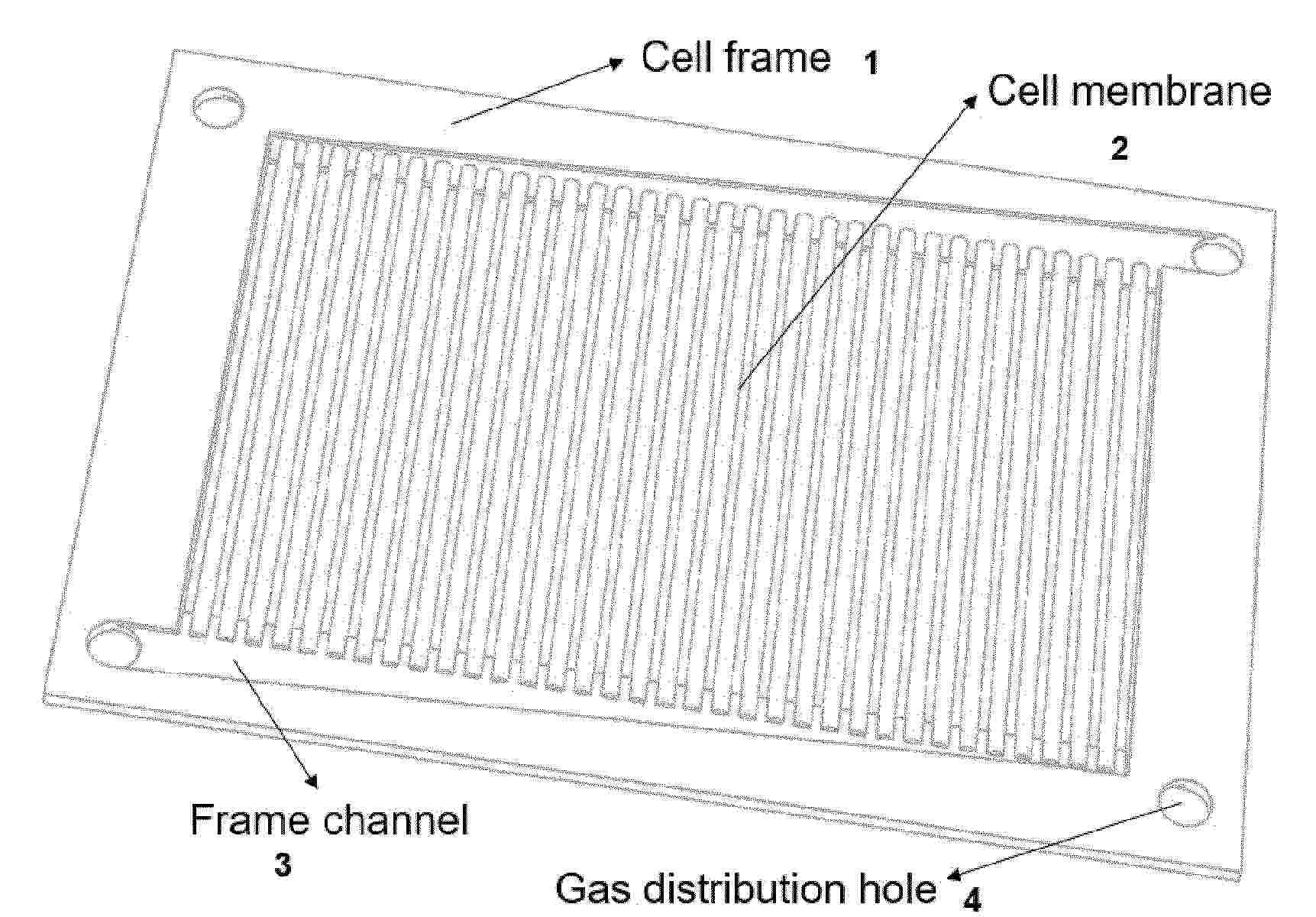 Cell frame 1

Cell membrane
2

Frame channel
3

Gas distribution hole 4