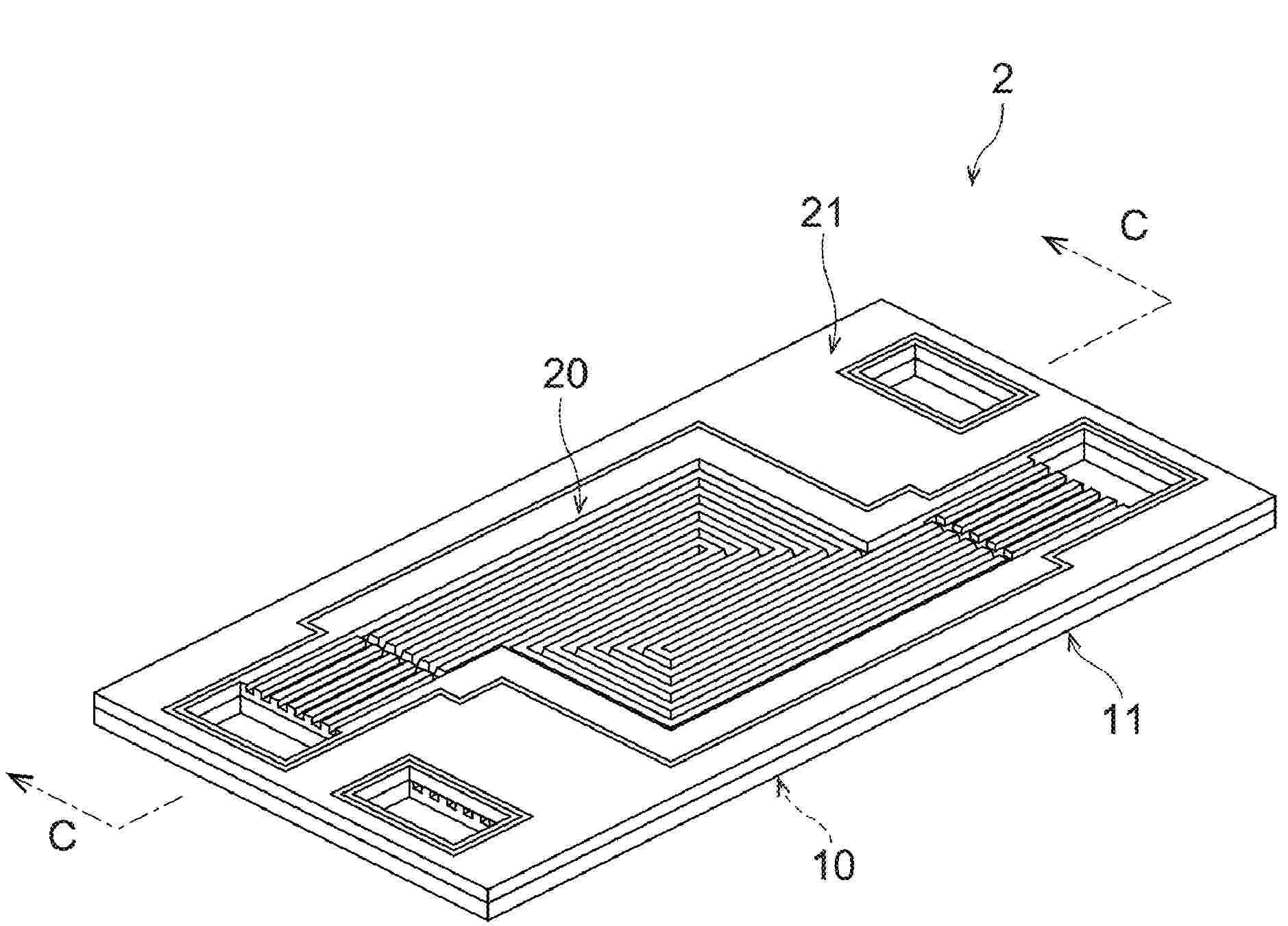 2

21

C

20

11

C

10