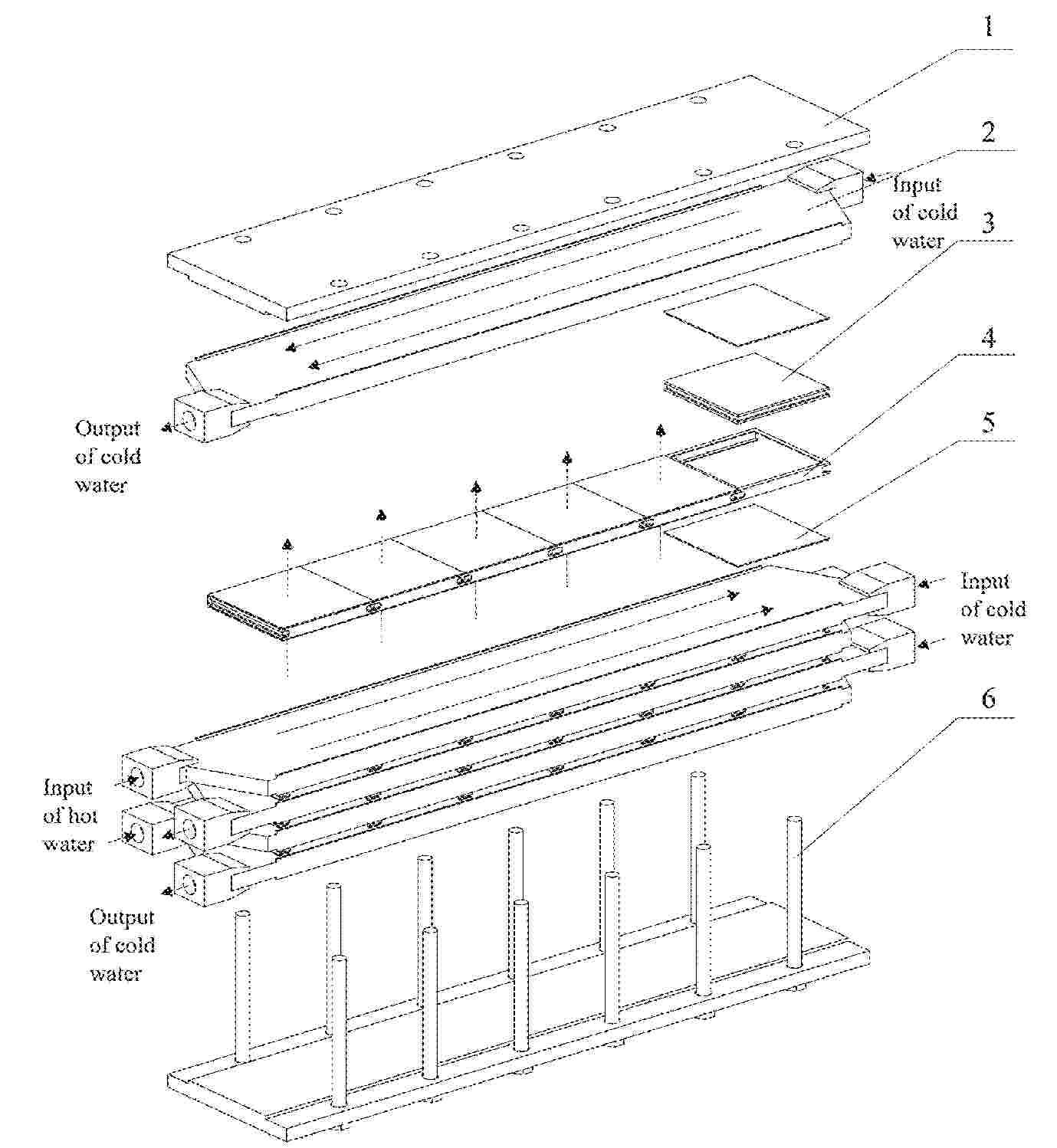 1

2

Input of cold water

3

4

Output of cold water

5

Input of cold water

6

Input of hot water

Output of cold water