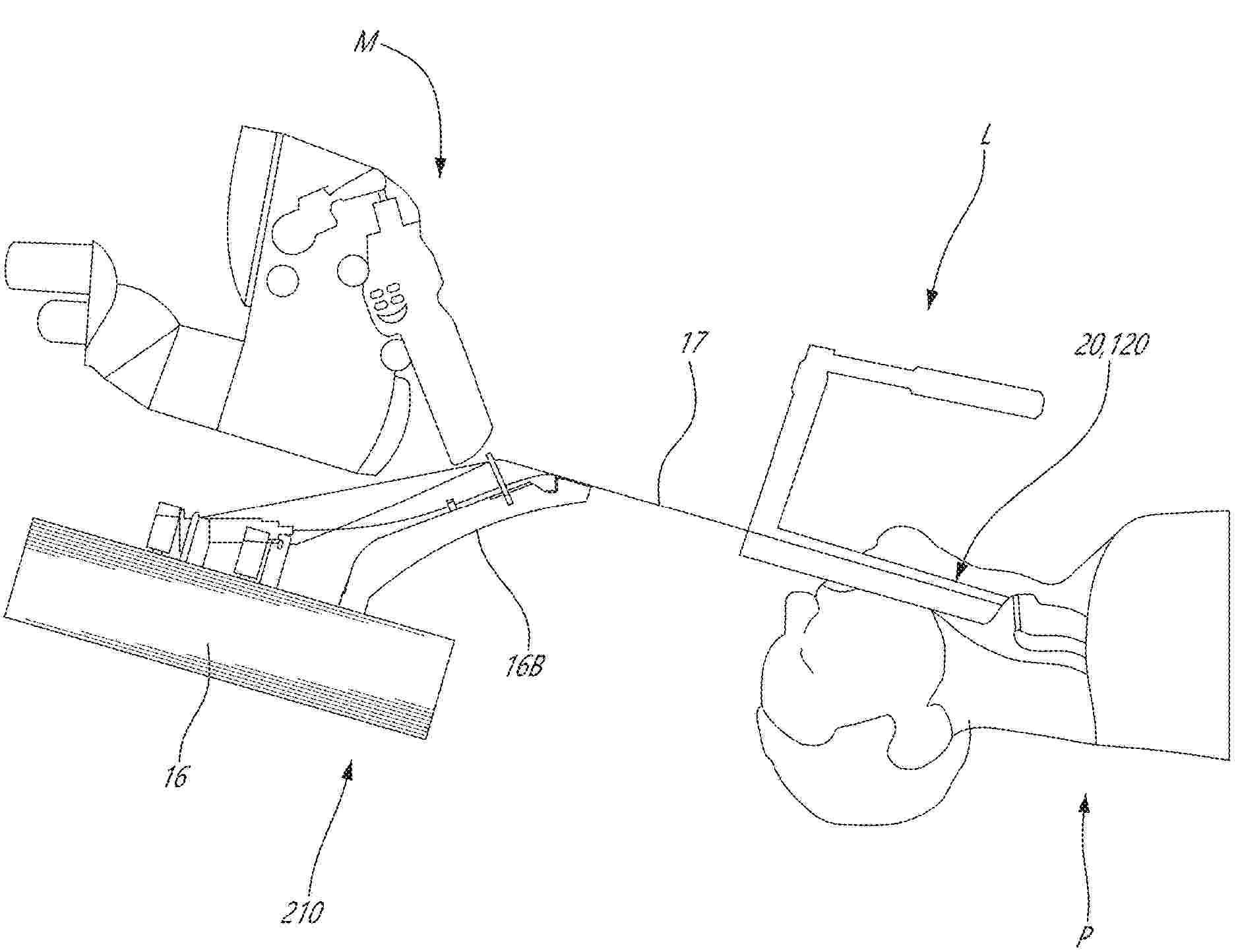 M
L
17
20,120
16B
16
210
P