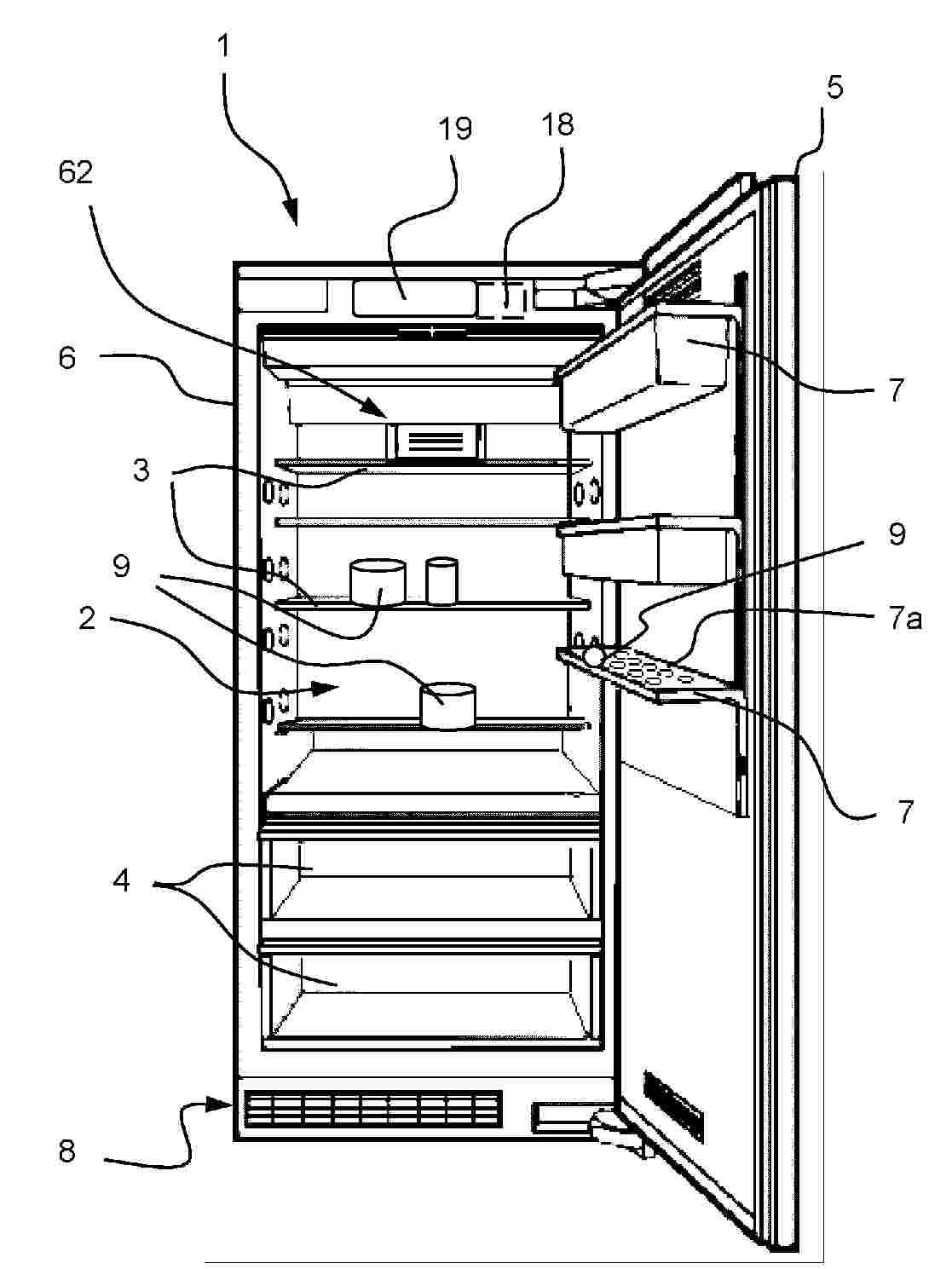 1
5
19
18
62
6
7
3
9
9
7a
2
7
4
8