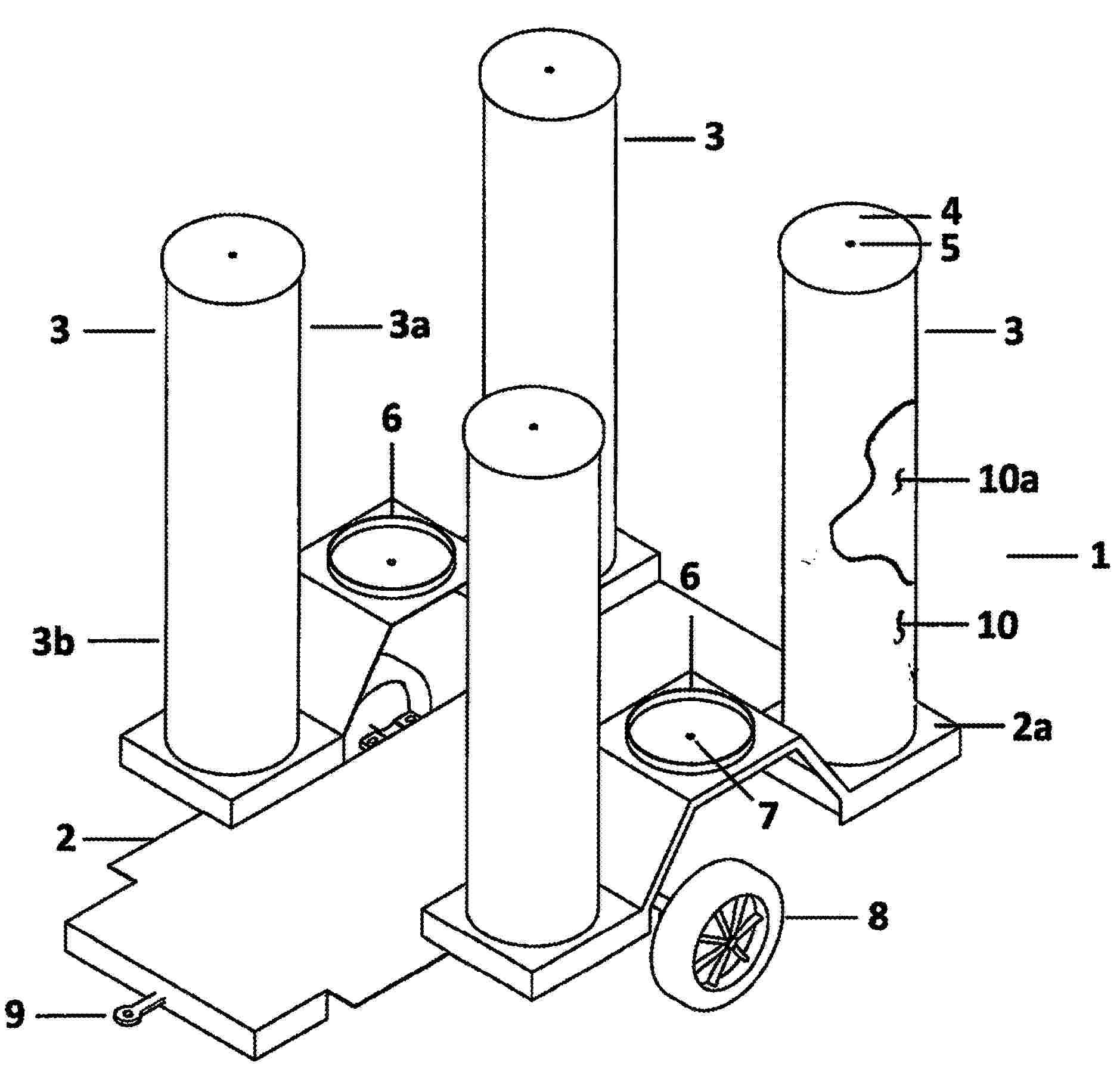 3
4
5
3
3a
3
6
10a
1
6
3b
10
2a
7
2
8
9