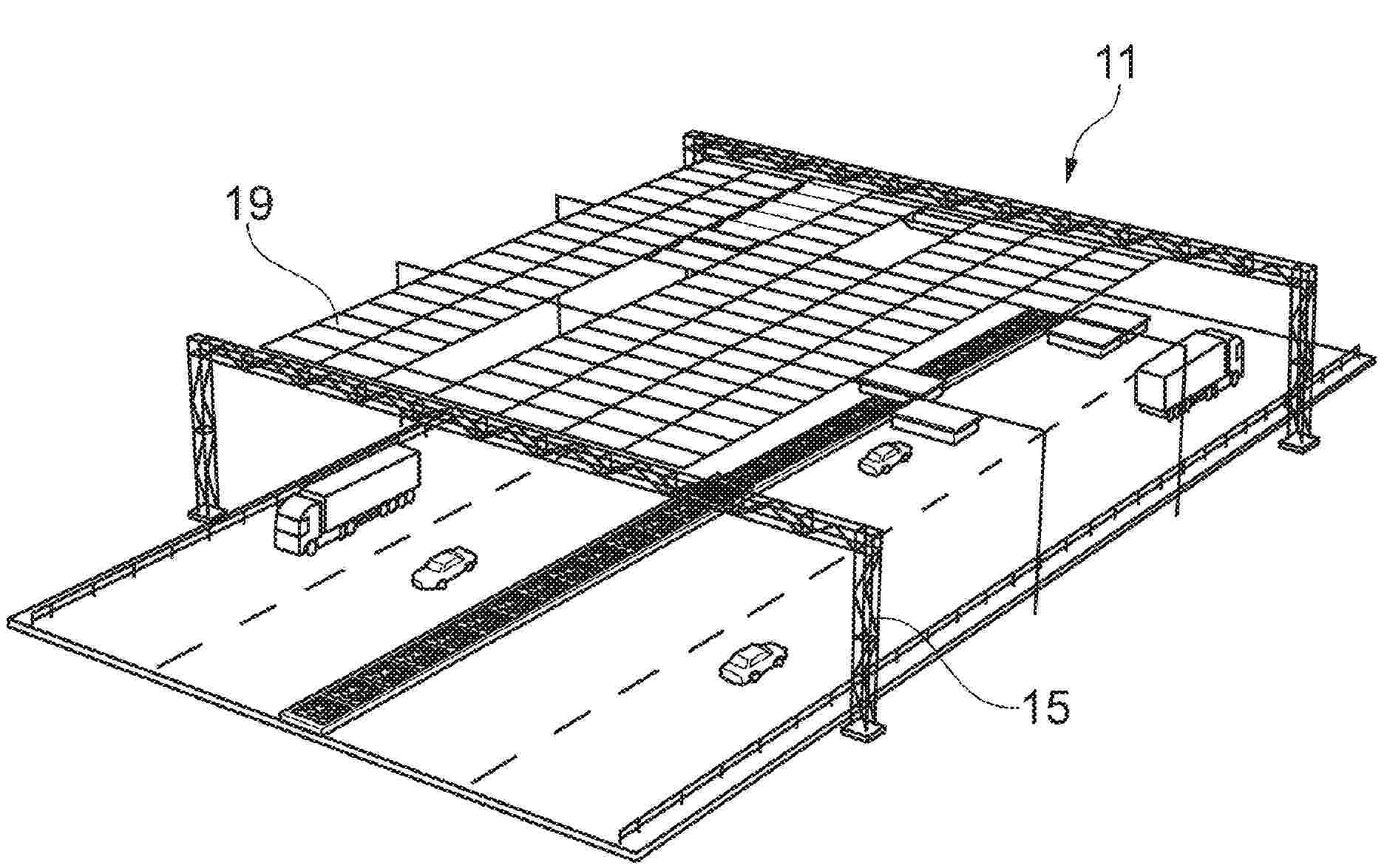 11
19
15