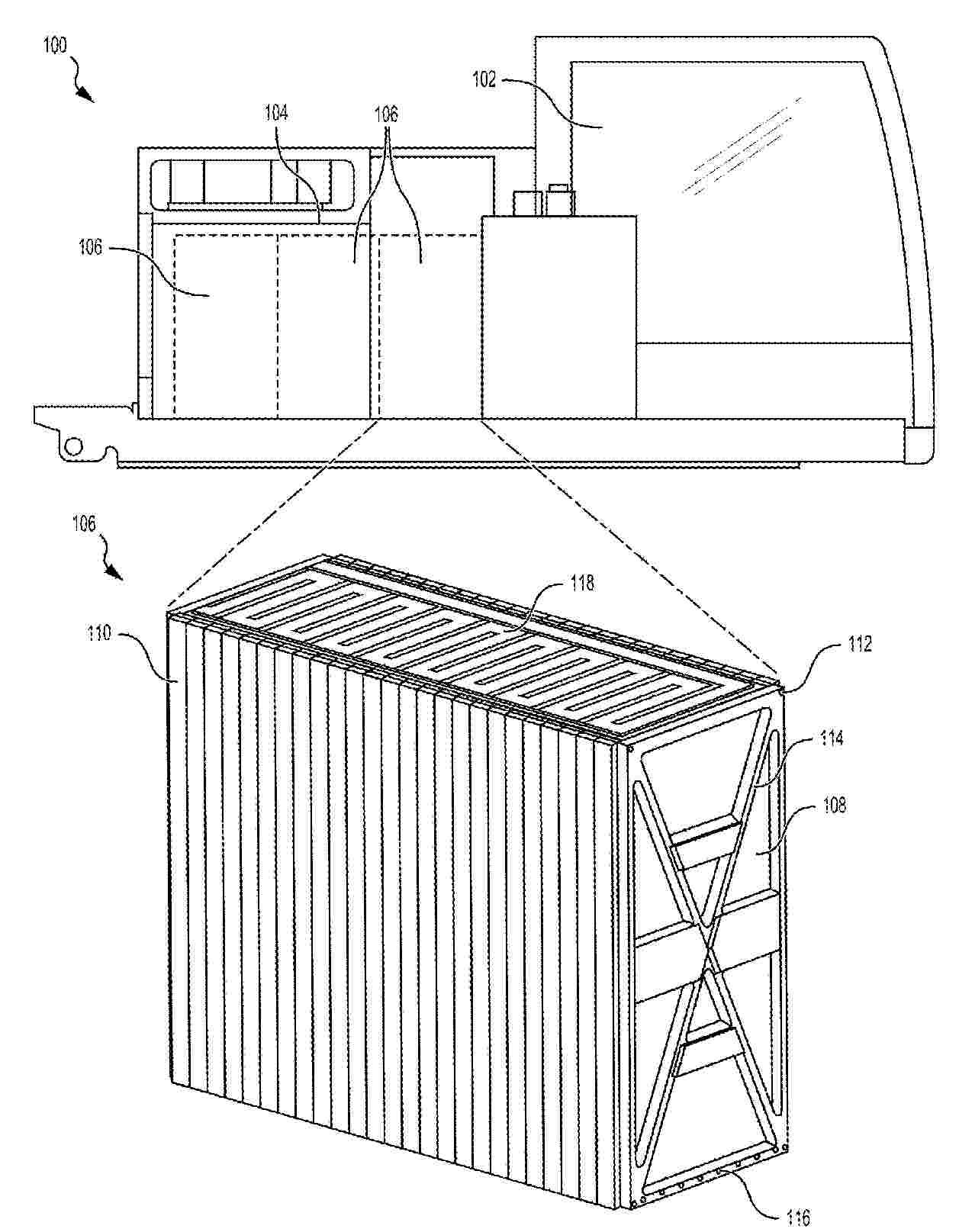 100
102
104
106
106
106
118
110
112
114
108
116