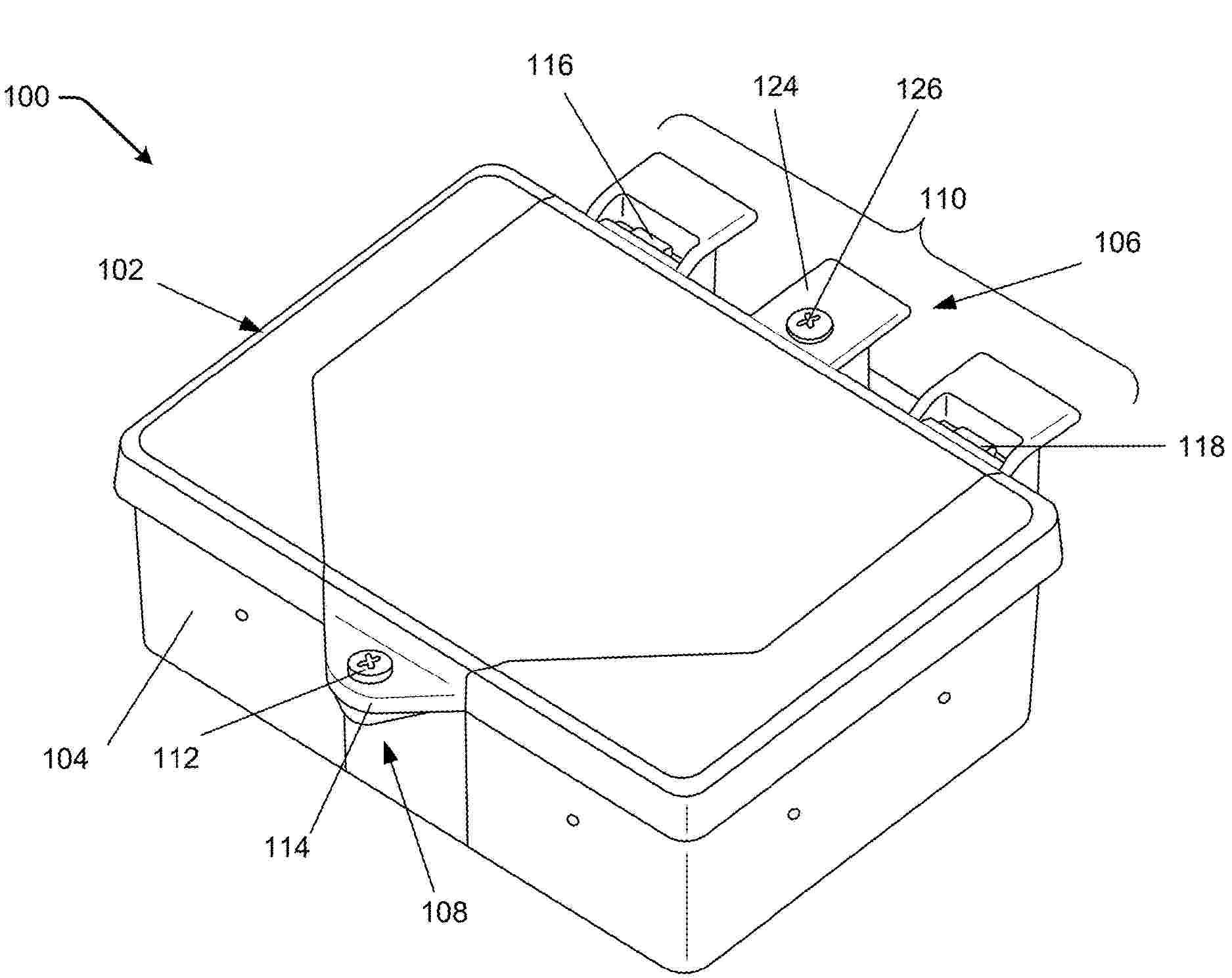 100
116
124
126
110
106
102
118
104
112
114
108