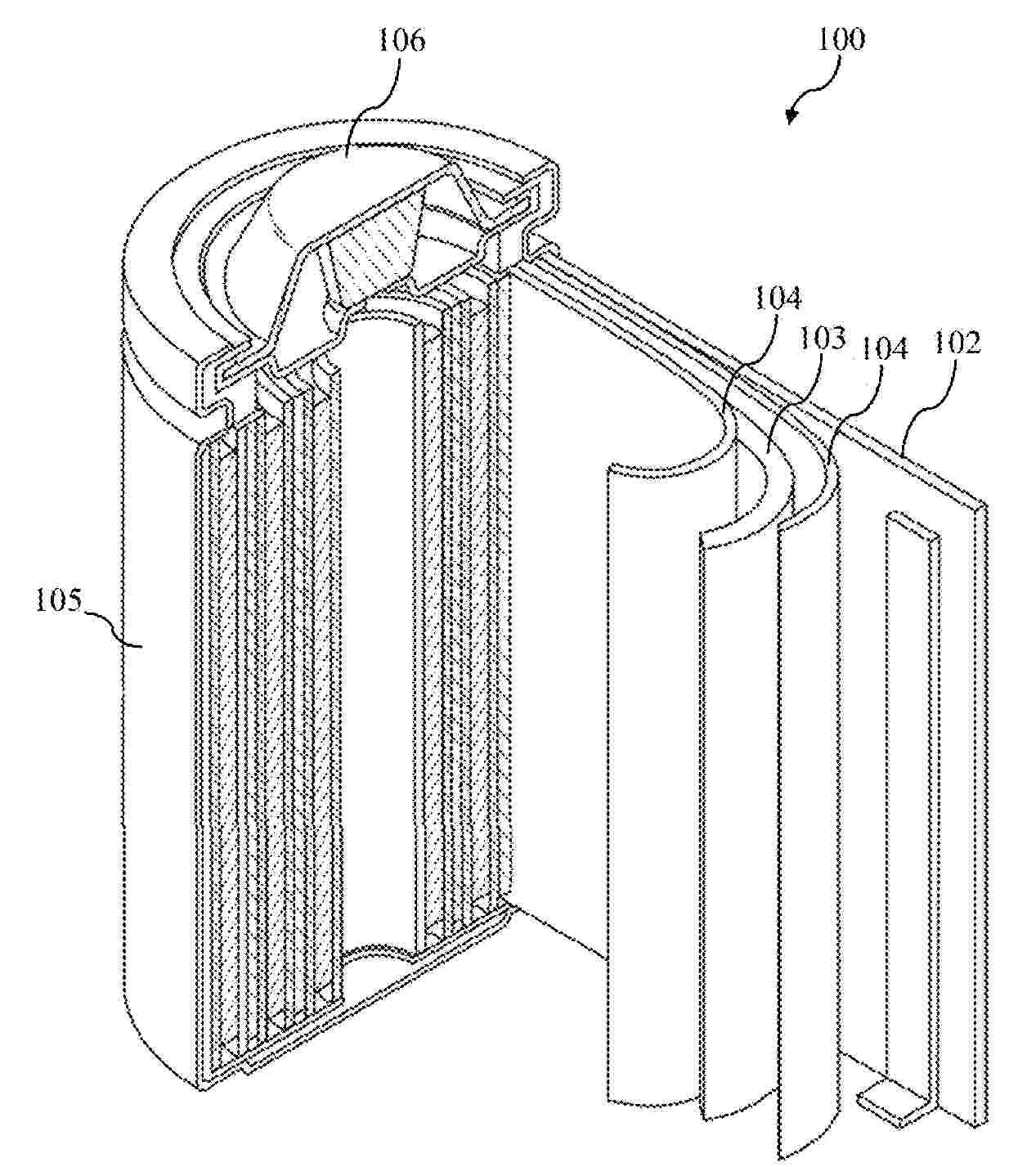 106

100

104

103

104

102

105