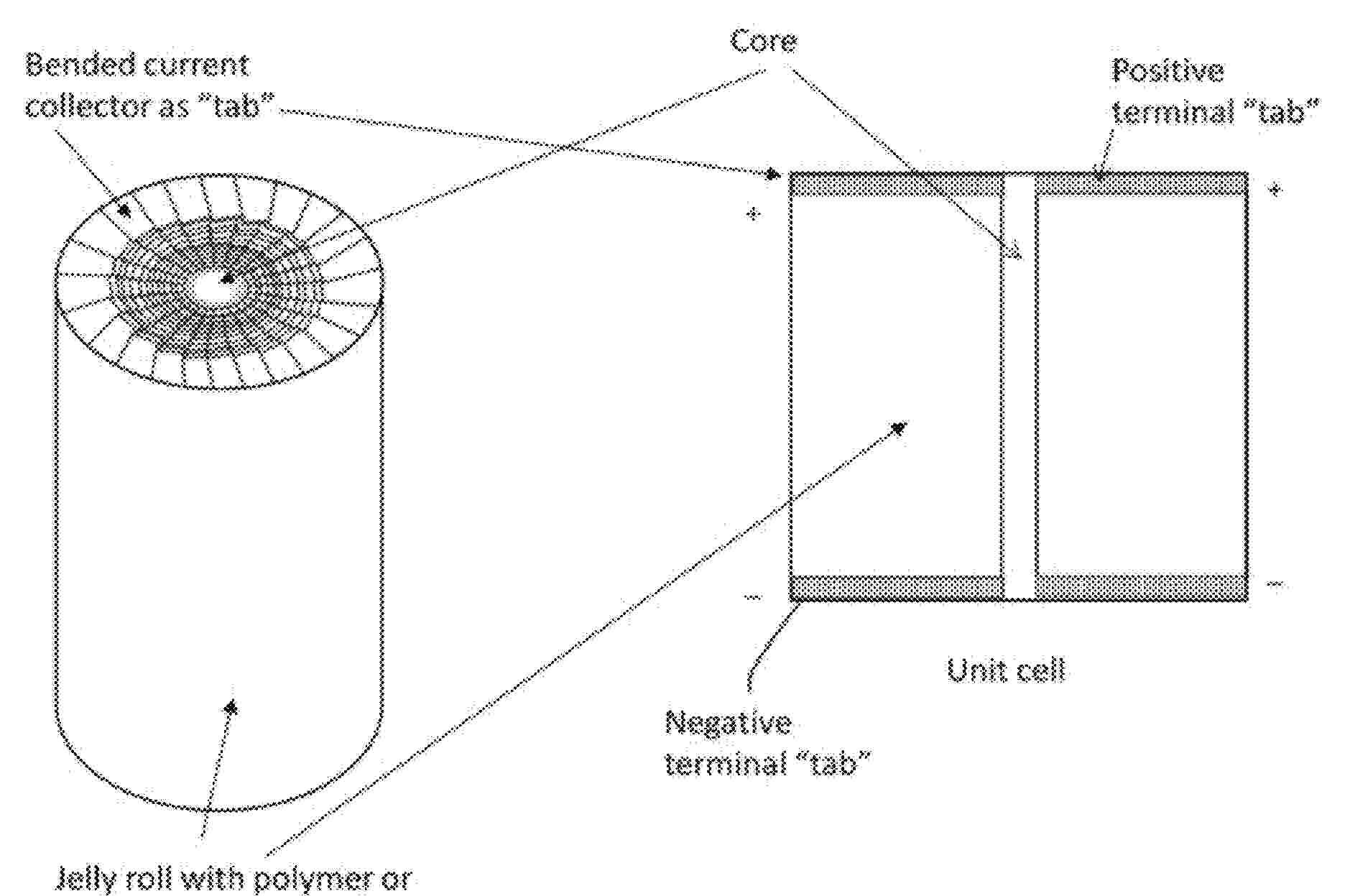 Bended current collector as "tab"

Core

Positive terminal "tab"

+

+

−

−

Unit cell

Negative terminal "tab"

Jelly roll with polymer or