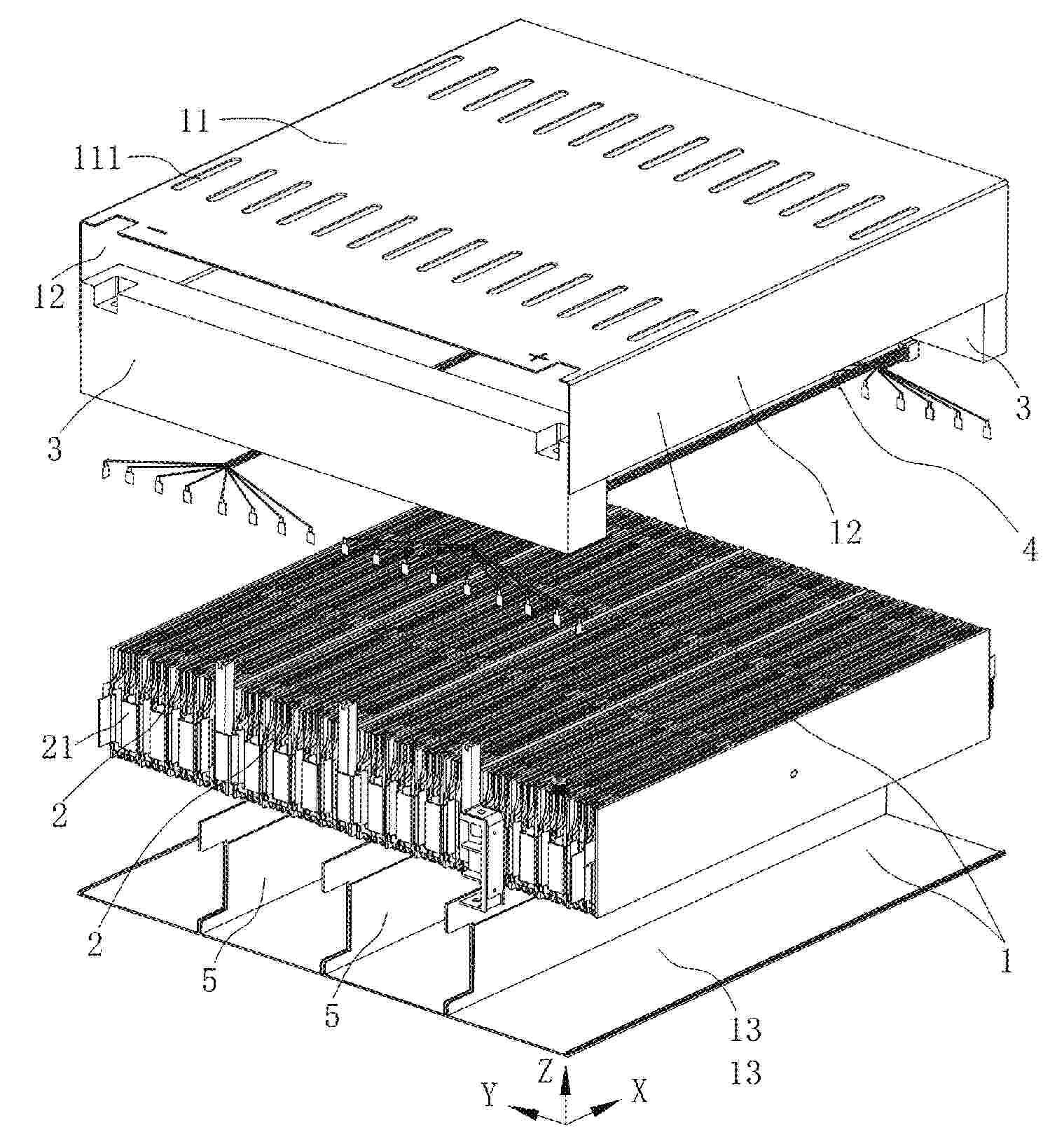 11
111
12
3
3
12
4
21
2
2
5
5
1
13
13
Z
Y
X