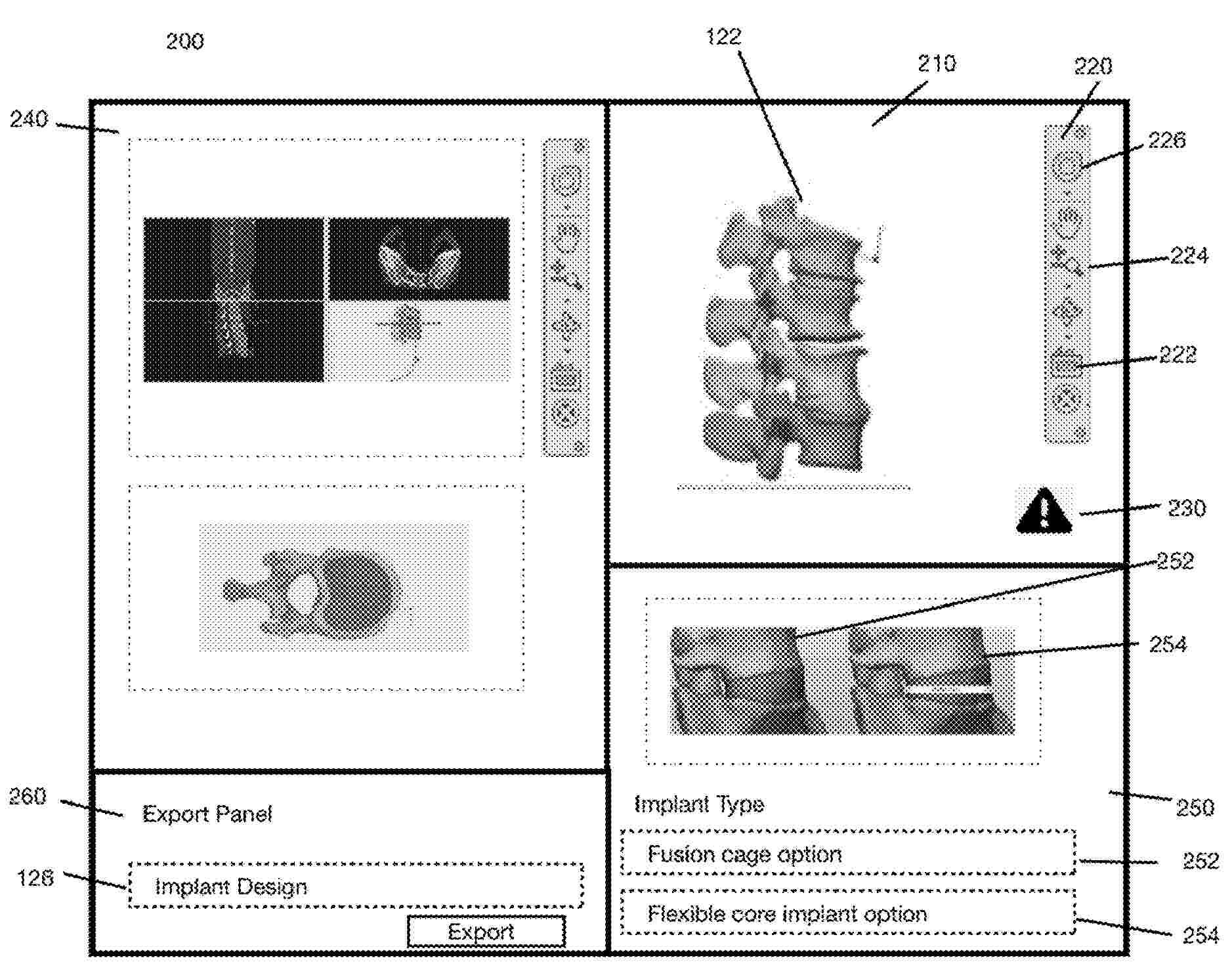 200

122

210

220

240

226

224

222

230

252

254

260

Export Panel

126

Implant Design

Export

Implant Type

250

Fusion cage option

252

Flexible core implant option

254