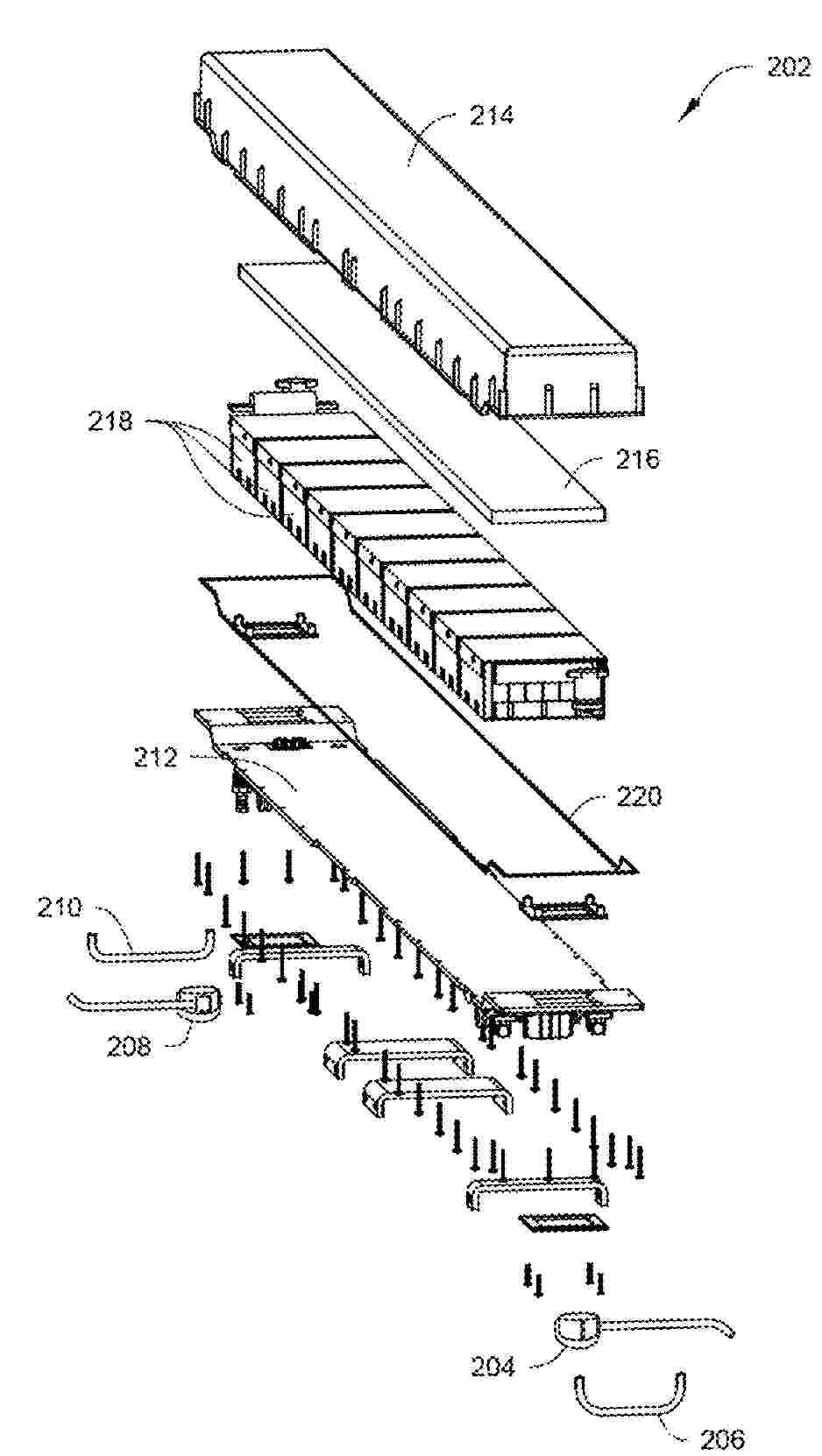 202

214

218

216

212

220

210

208

204

206