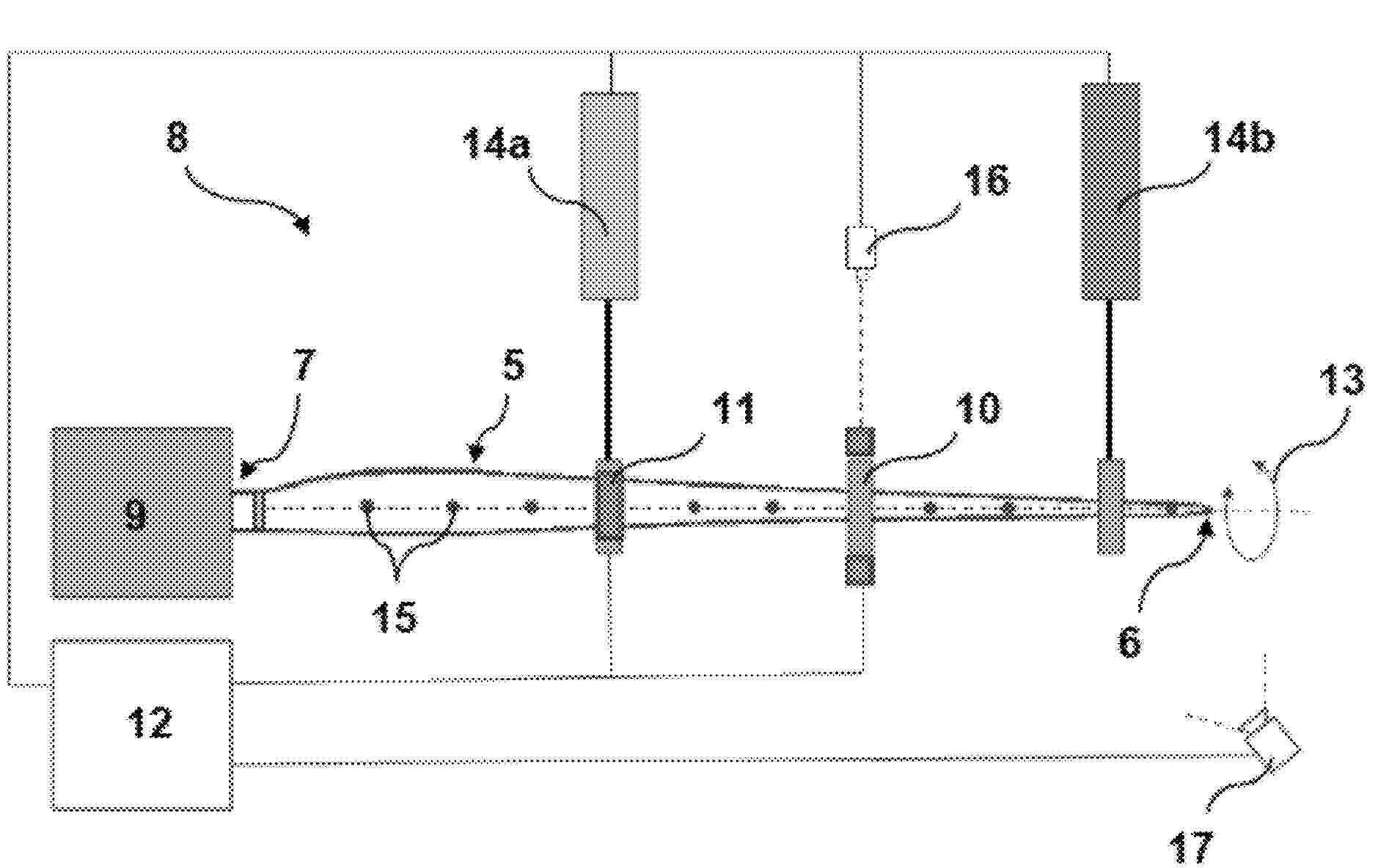 8
14a
16
14b
7
5
11
10
13
9
15
6
12
17