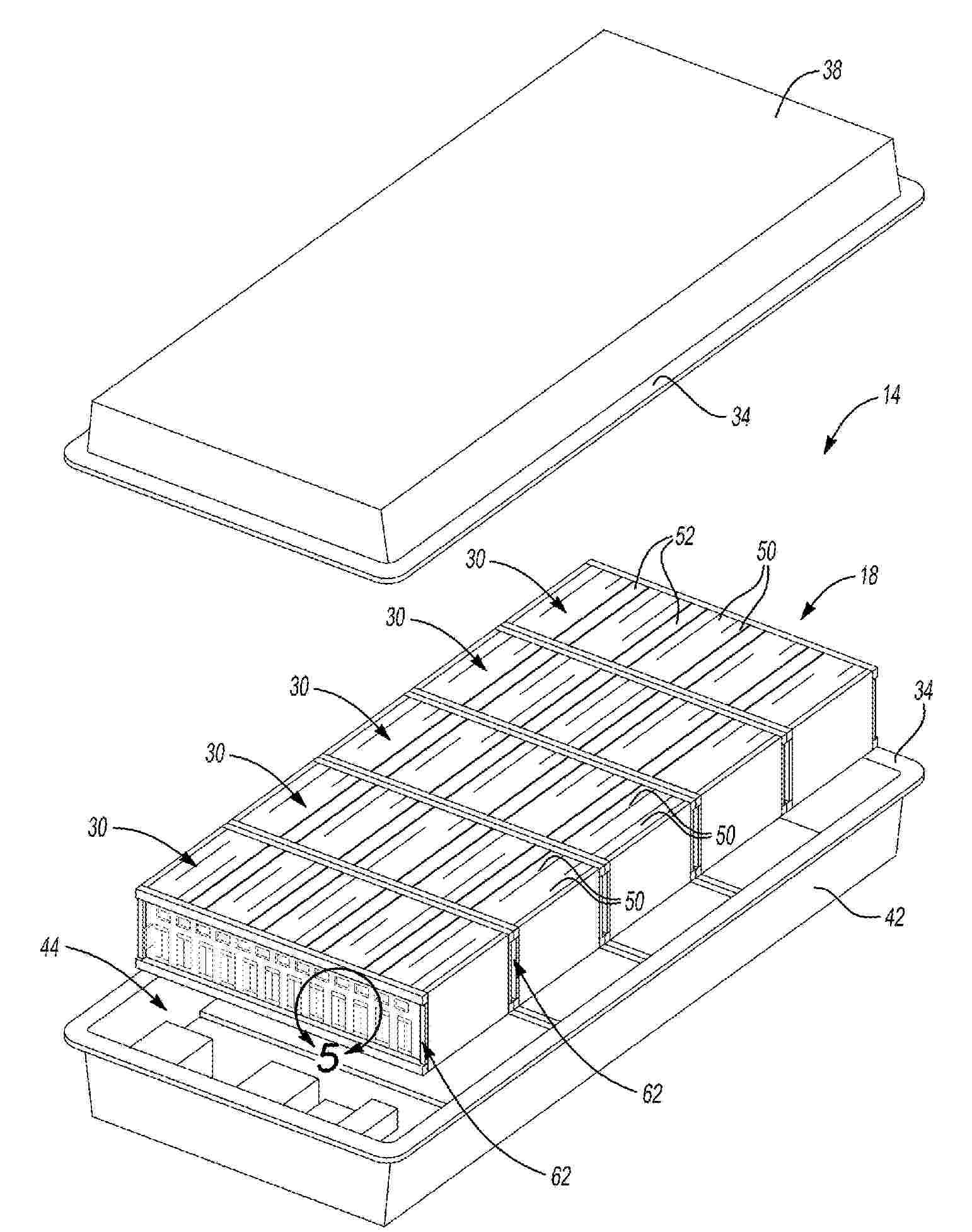 38

34

14

52

50

30

18

30

30

34

30

50

30

50

42

44

5

62

62