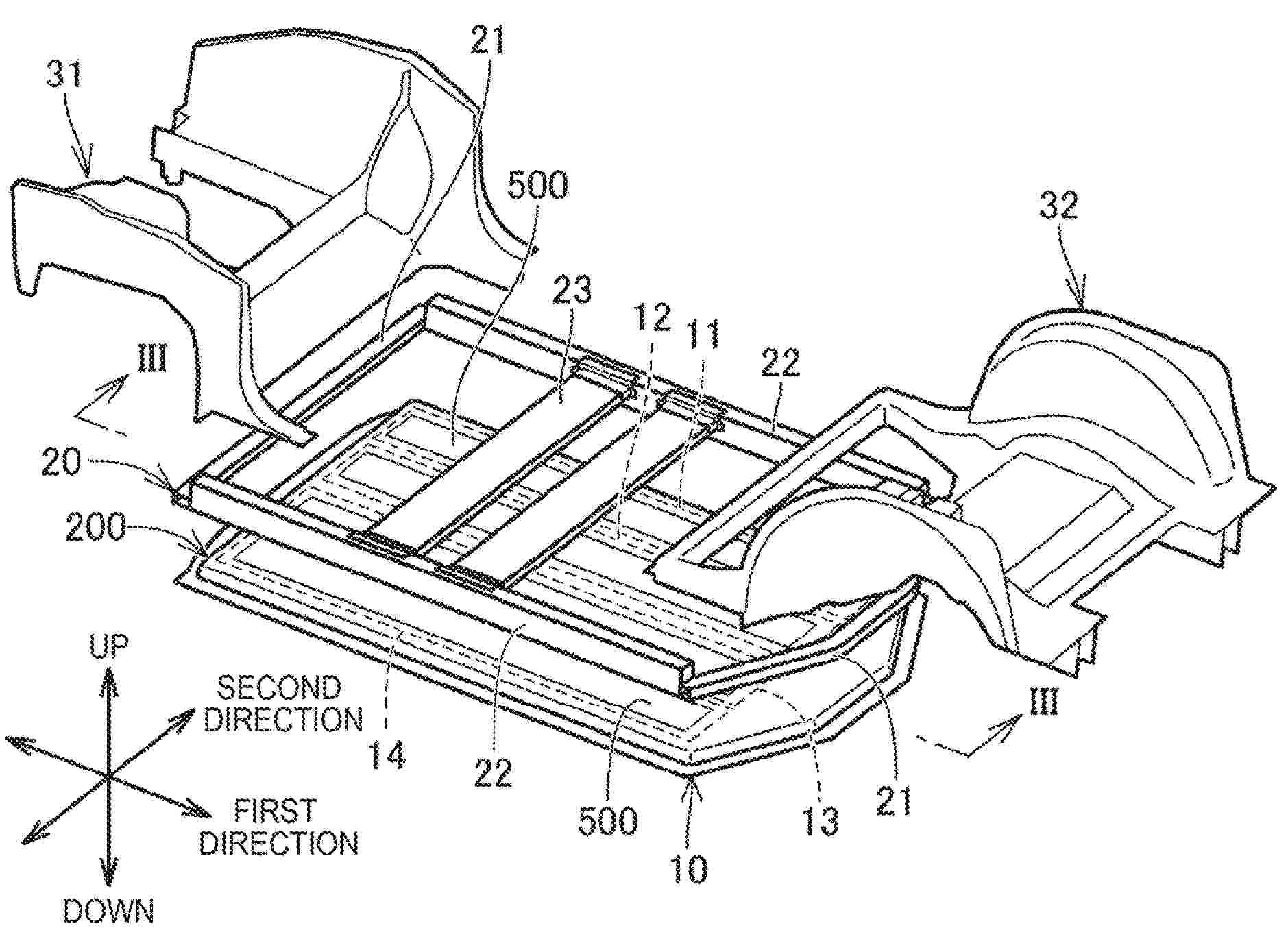 31
21
500
32
23
12
11
22
III
20
200
UP
SECOND DIRECTION
14
22
500
13
21
III
FIRST DIRECTION
10
DOWN