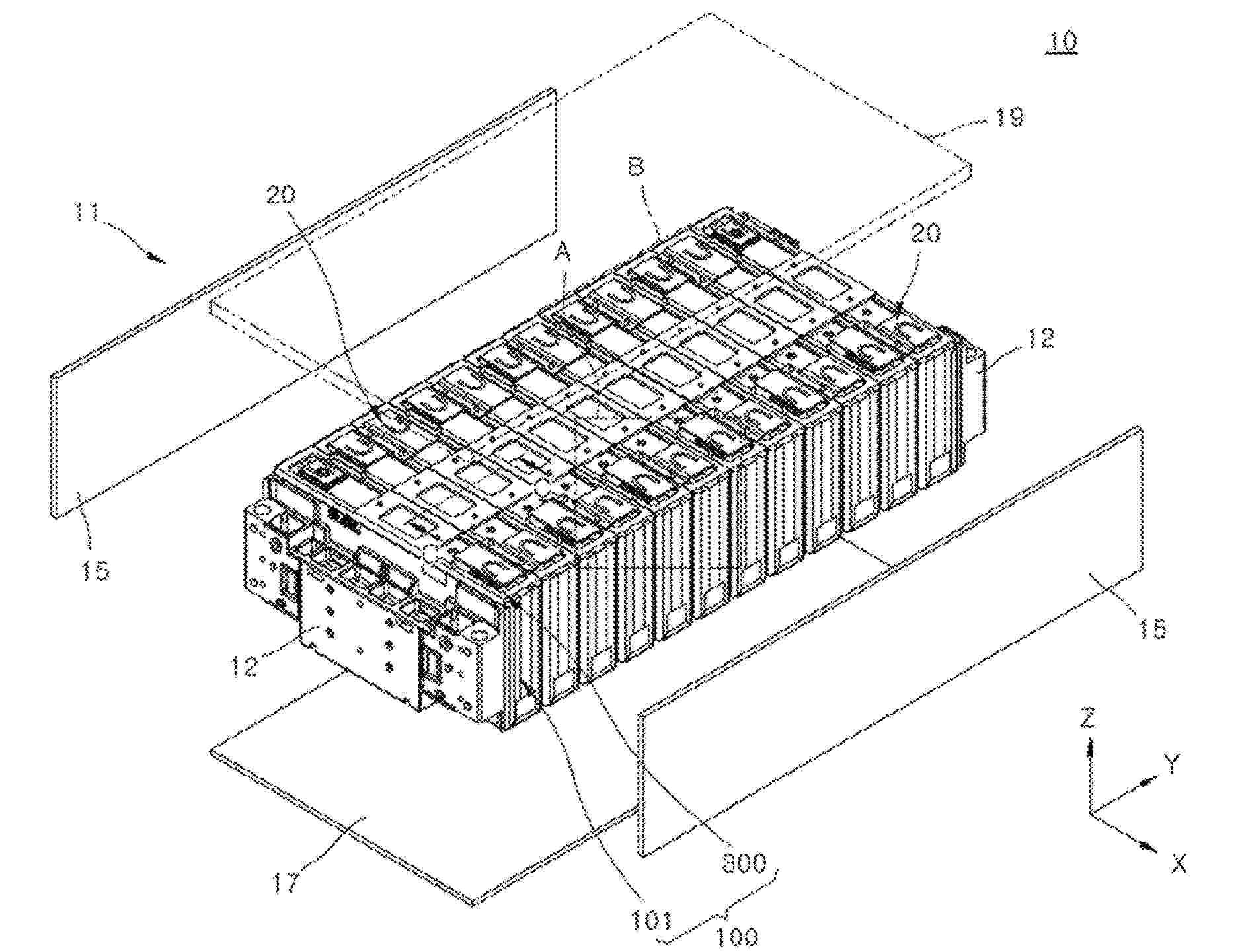 10
19
B
20
11
20
A
12
15
15
12
Z
Y
X
17
300
101
100