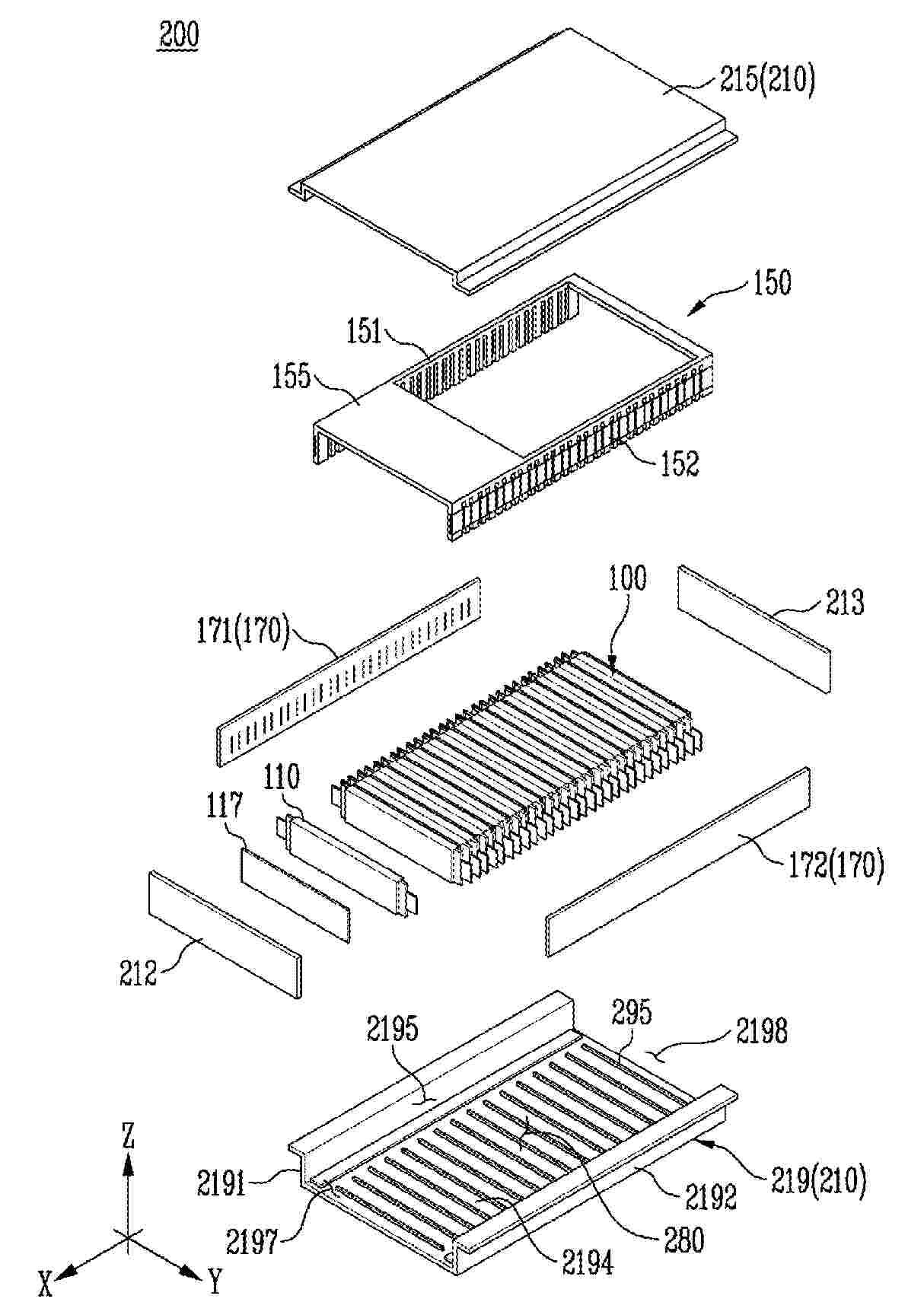 200

215(210)

150

151

155

152

100

213

171(170)

110

117

172(170)

212

2195

295

2198

Z

2191

219(210)

2192

2197

280

2194

X

Y