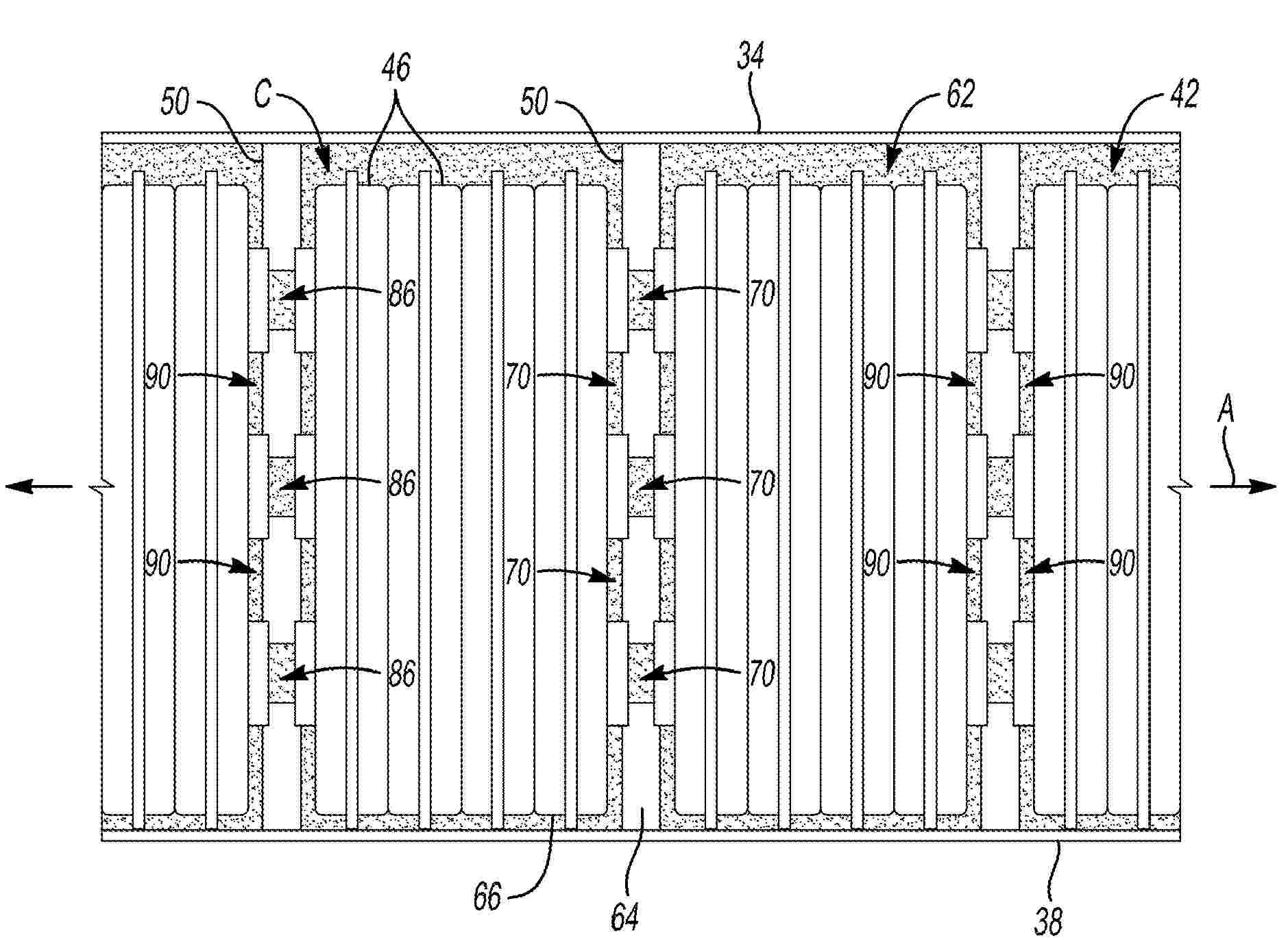 34
46
50
C
50
62
42
86
70
90
70
90
90
A
86
70
90
70
90
90
86
70
66
64
38