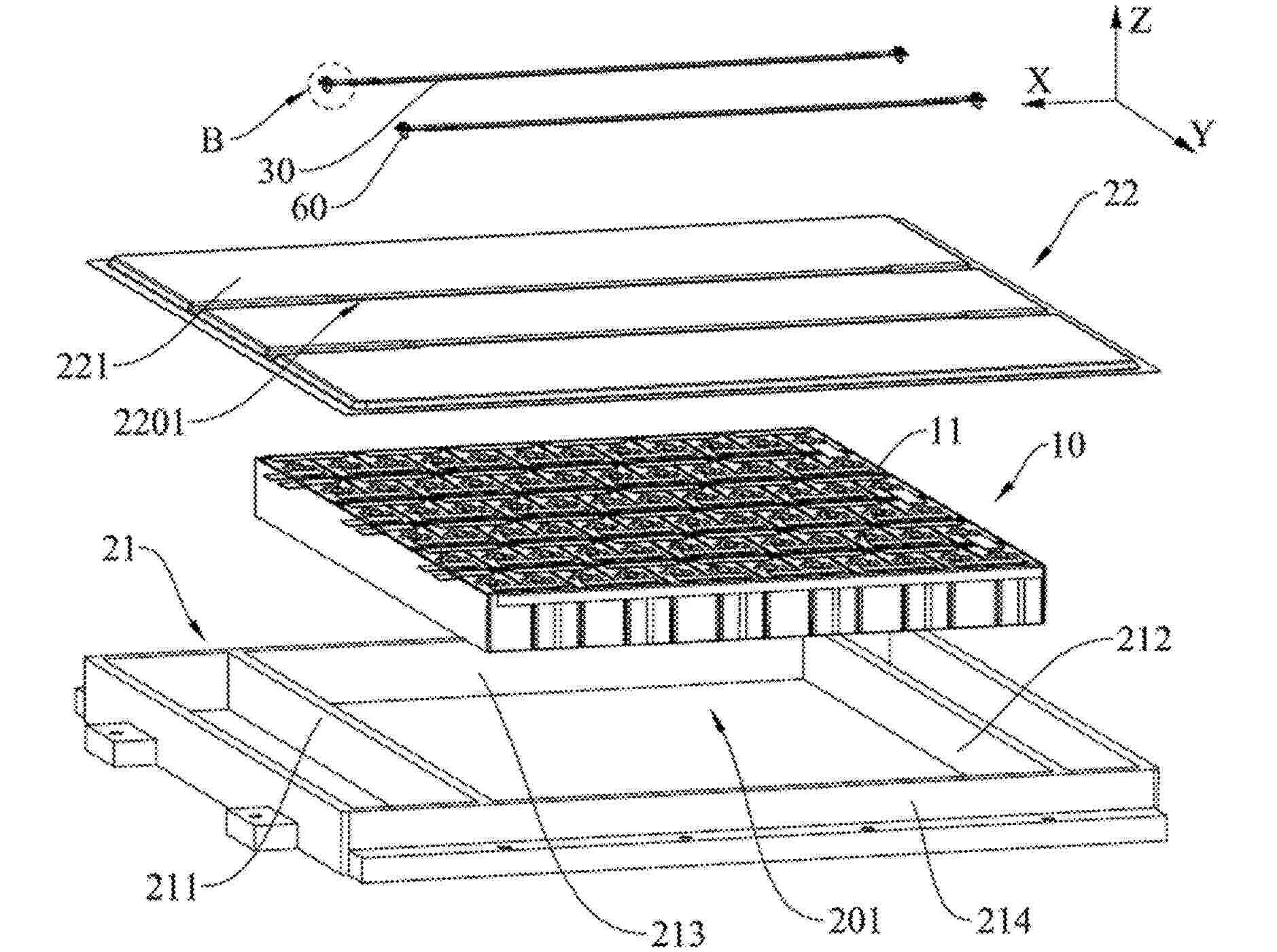 Z
X
Y
B
30
60
22
221
2201
11
10
21
212
211
213
201
214