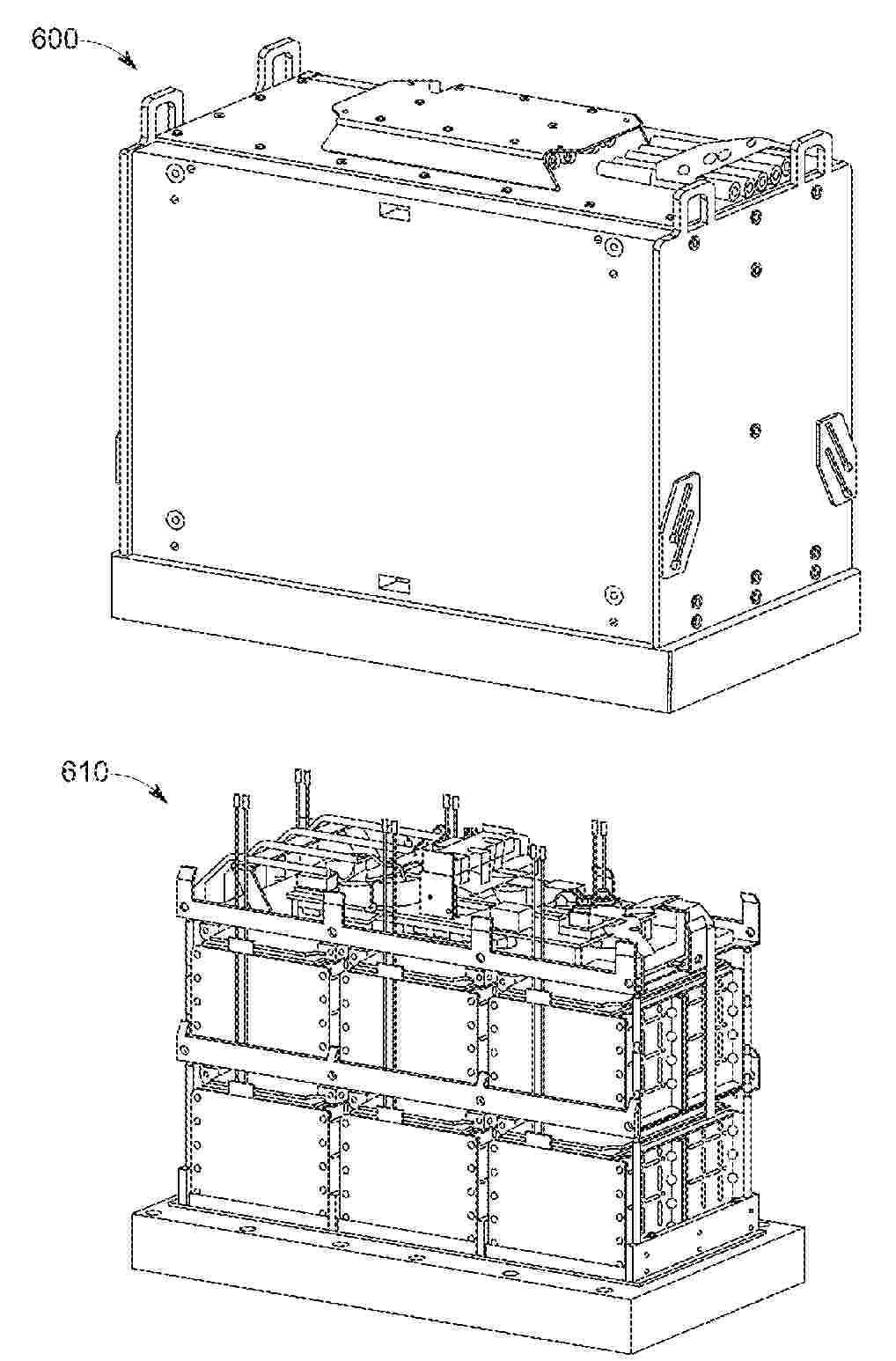 600

610