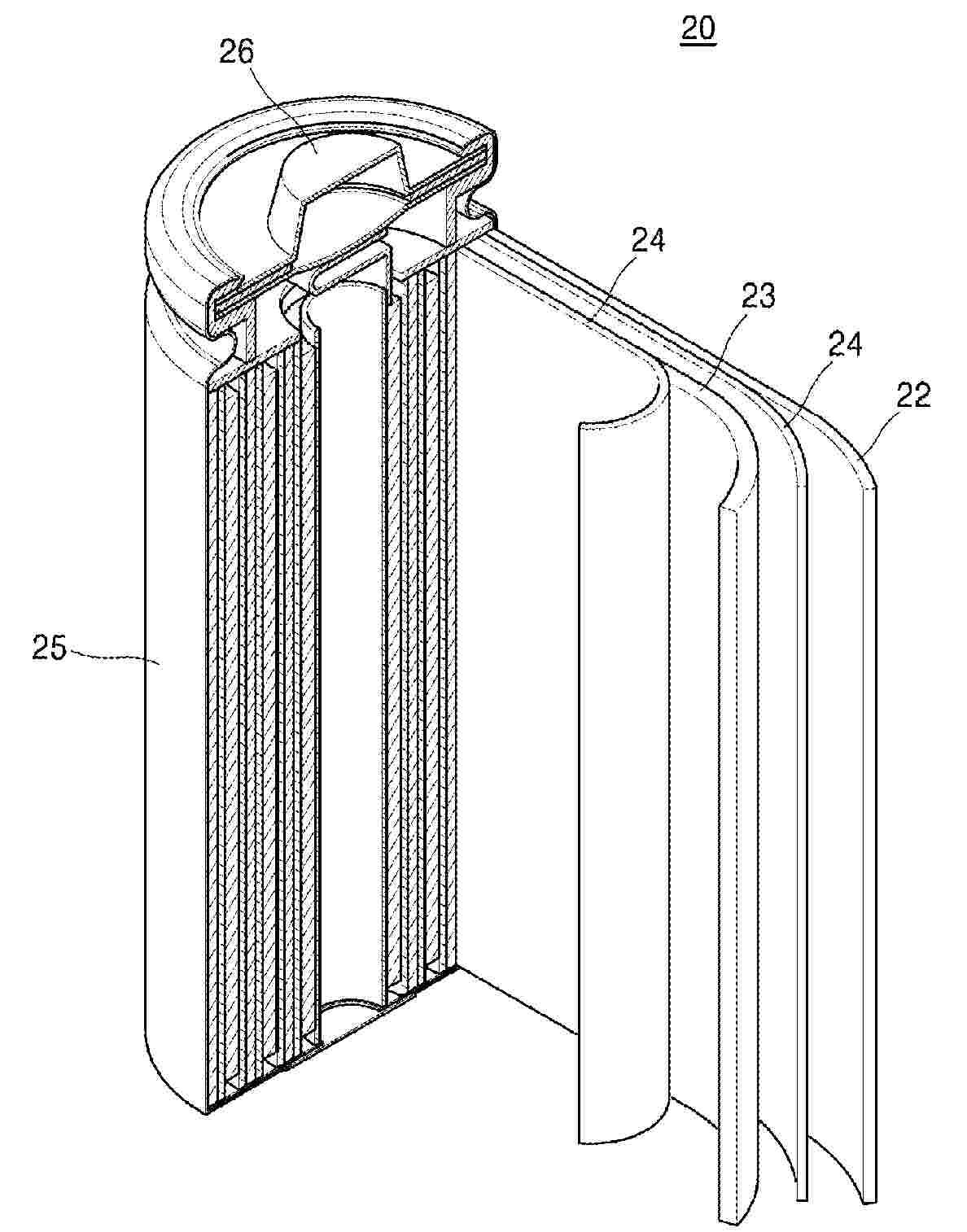 20

26

24

23

24

22

25