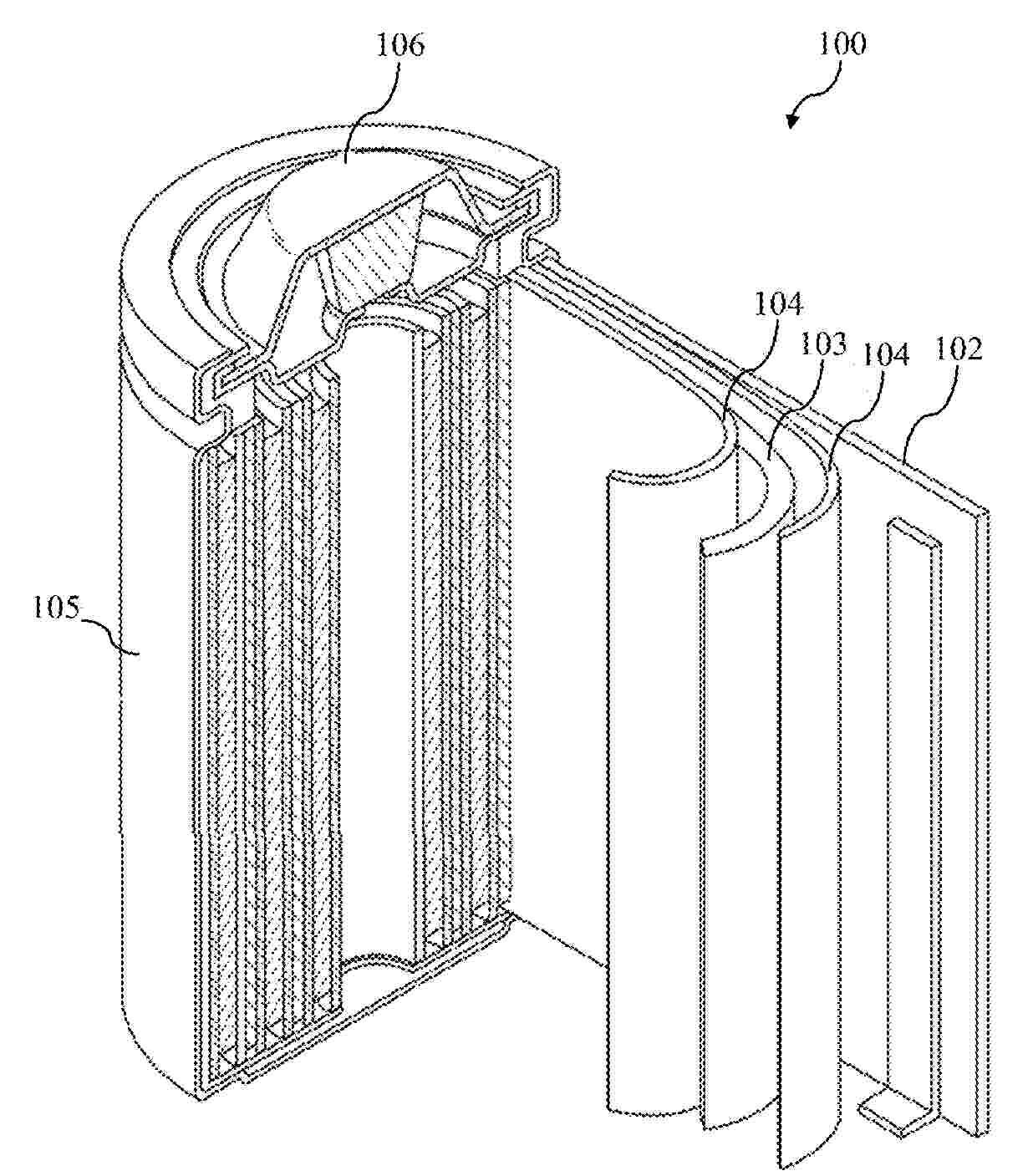 106

100

104

103

104

102

105