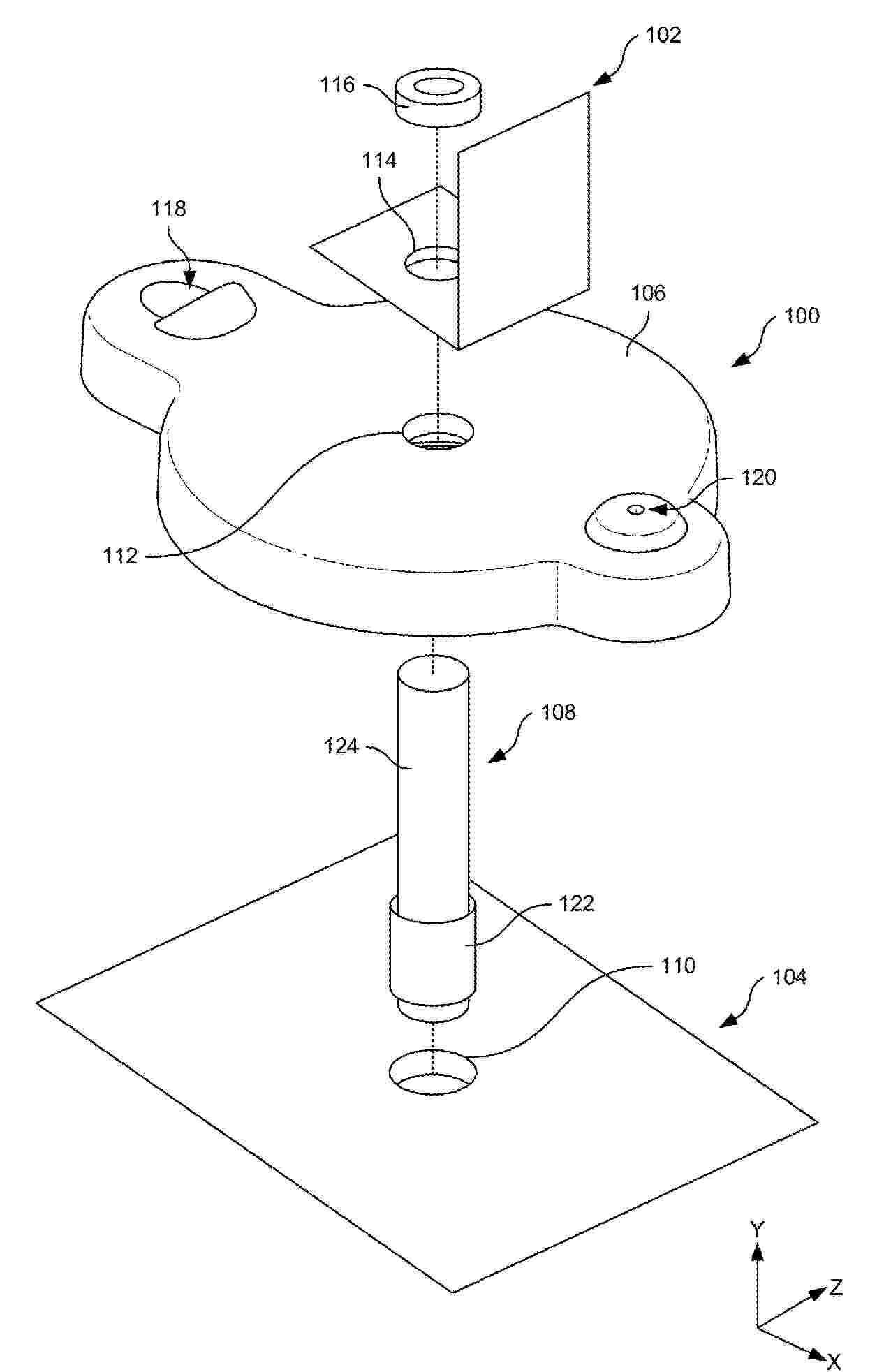 102
116
114
118
106
100
120
112
108
124
122
110
104
Y
Z
X