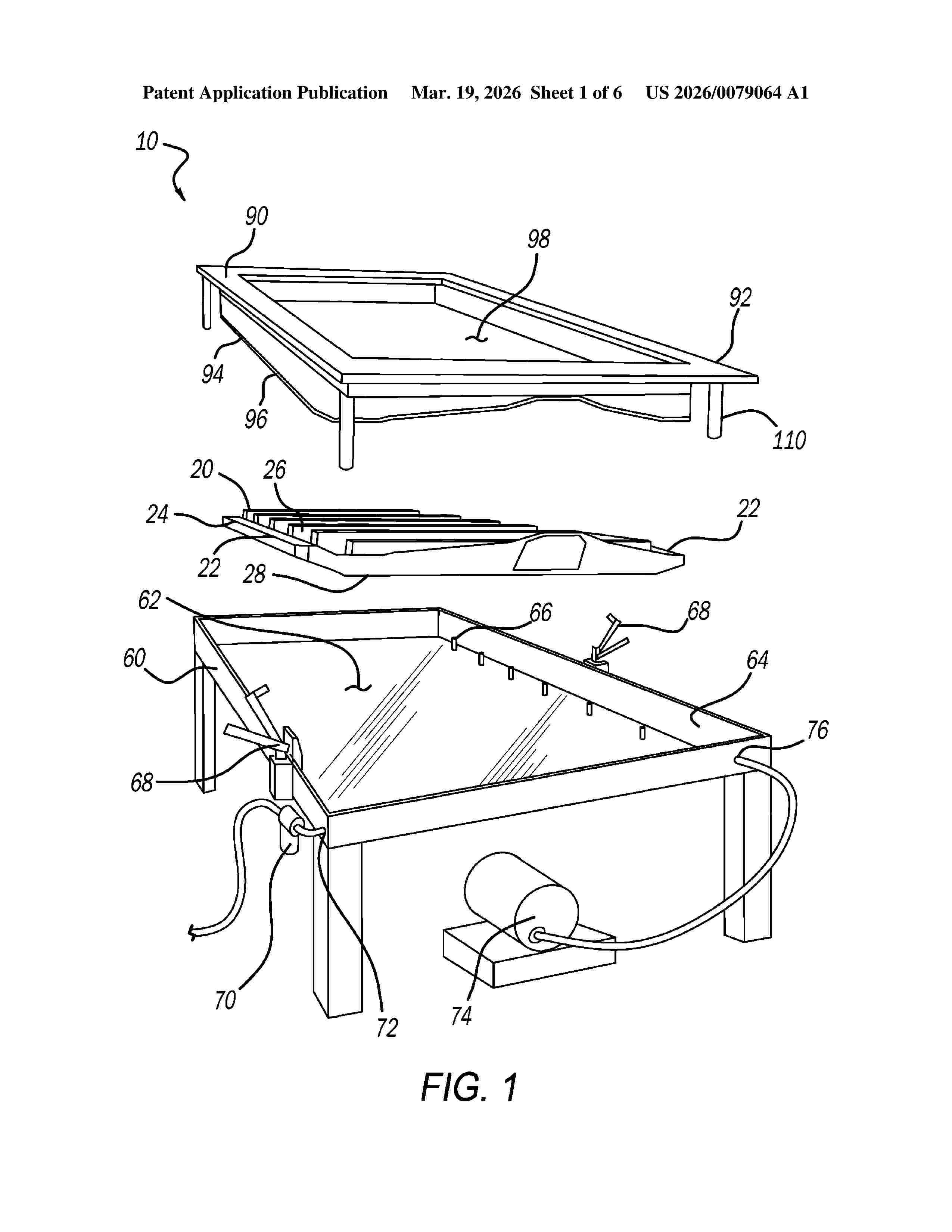 Patent Application Publication Mar. 19, 2026 Sheet 1 of 6 US 2026/0079064 A1

10
90
98
92
94
96
110
20
26
24
22
22
28
62
66
68
60
64
76
68
70
72
74

FIG. 1