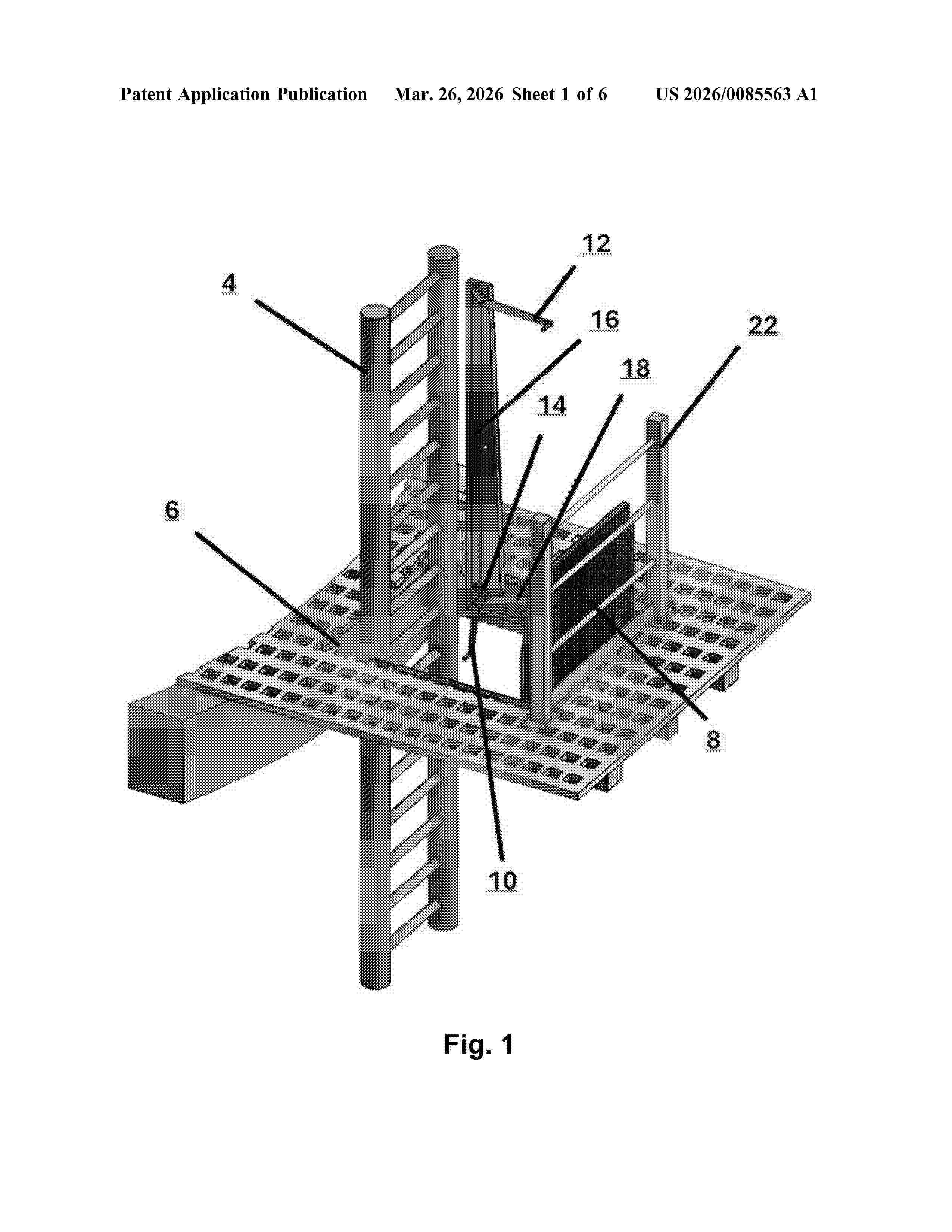 Patent Application Publication Mar. 26, 2026 Sheet 1 of 6 US 2026/0085563 A1

12

4

16

22

18

14

6

8

10

Fig. 1