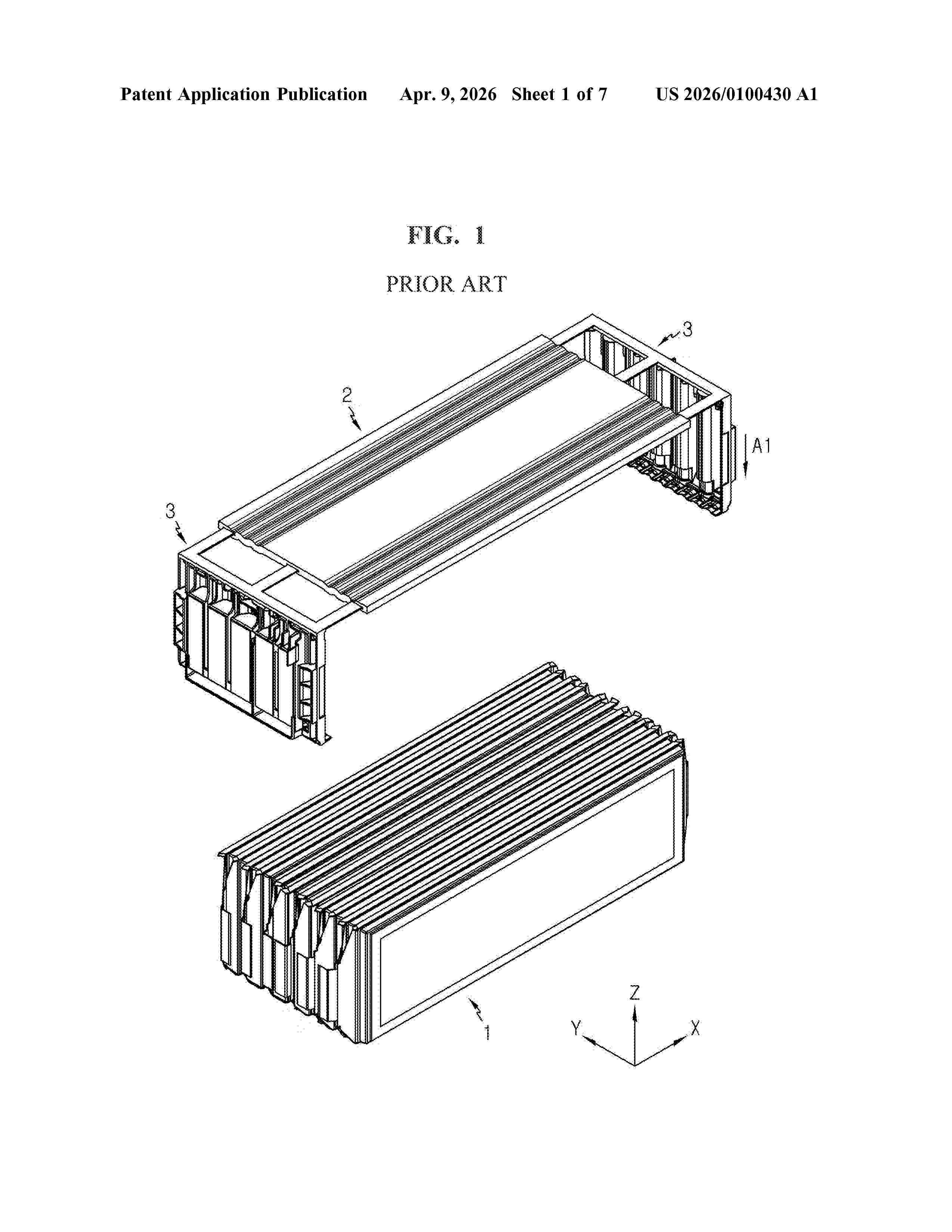 Patent Application Publication Apr. 9, 2026 Sheet 1 of 7 US 2026/0100430 A1

FIG. 1

PRIOR ART

3

2

A1

3

1

Z

Y

X