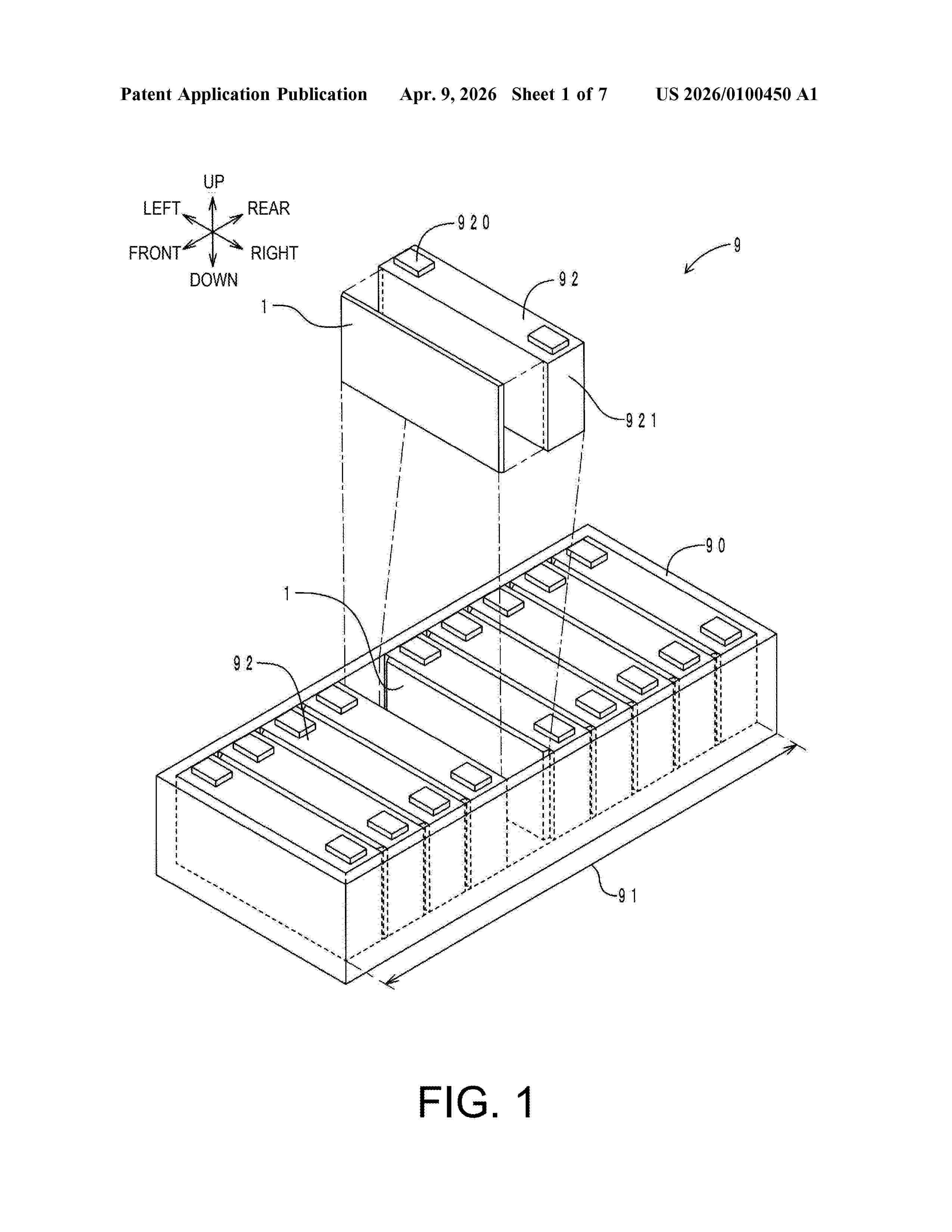 Patent Application Publication Apr. 9, 2026 Sheet 1 of 7 US 2026/0100450 A1

UP
LEFT
REAR
FRONT
RIGHT
DOWN

920
9
92
1
921
90
1
92
91

FIG. 1