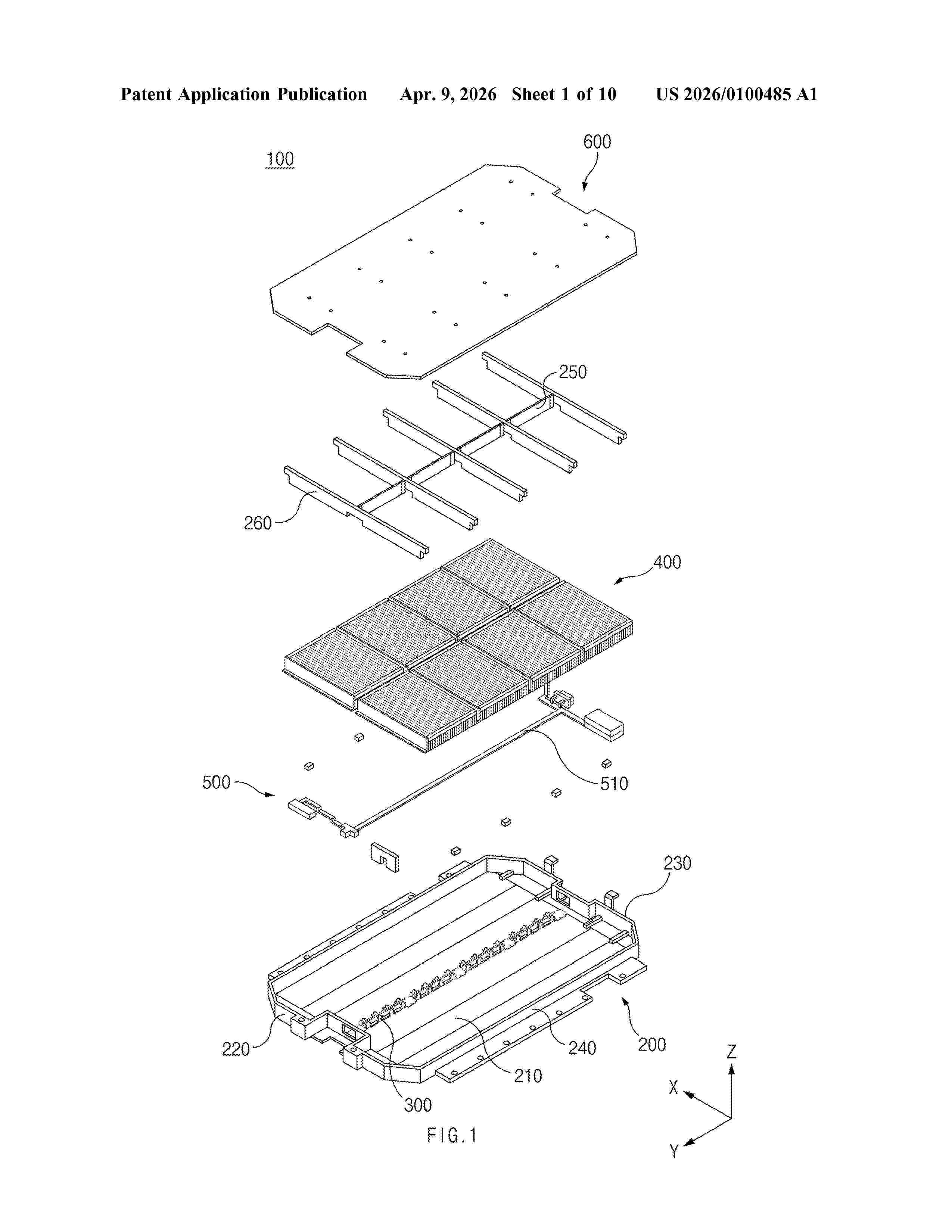 Patent Application Publication Apr. 9, 2026 Sheet 1 of 10 US 2026/0100485 A1

100

600

250

260

400

500

510

230

220

240

200

210

300

Z

X

Y

FIG.1