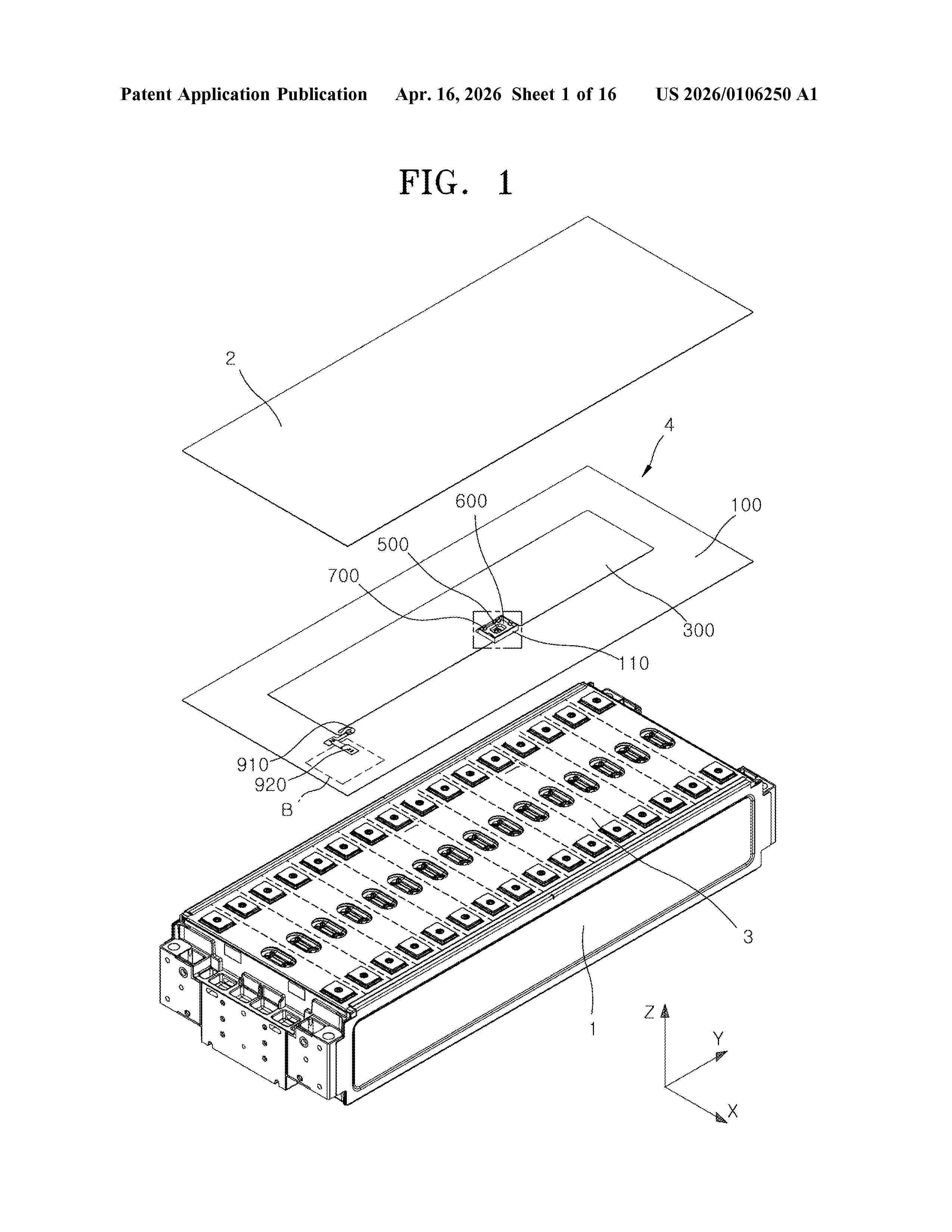 Patent Application Publication Apr. 16, 2026 Sheet 1 of 16 US 2026/0106250 A1

FIG. 1

2

4

600

100

500

700

300

110

910

920

B

3

1

Z

Y

X