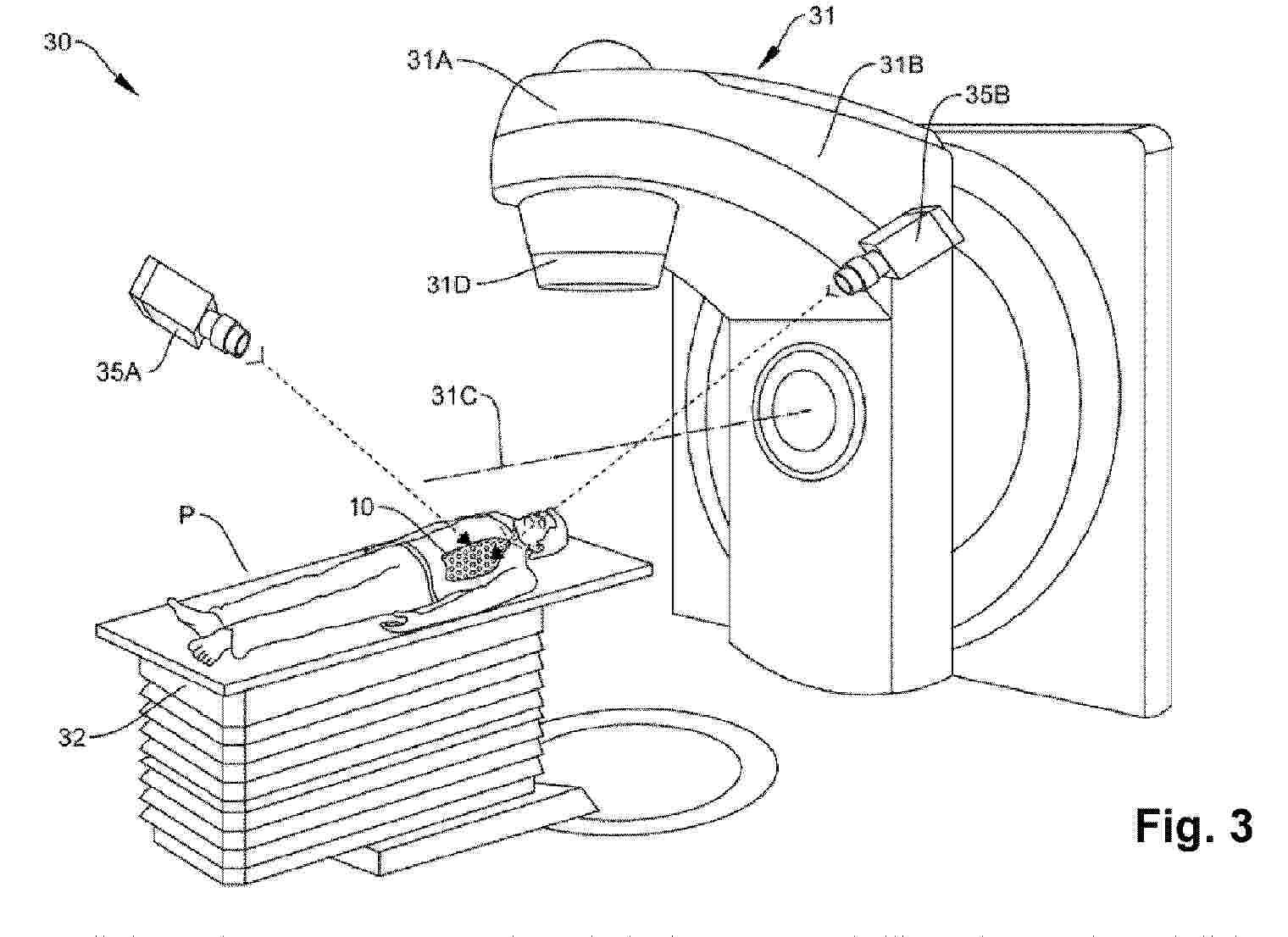 30

31

31A

31B

35B

31D

35A

31C

10

P

32

Fig. 3