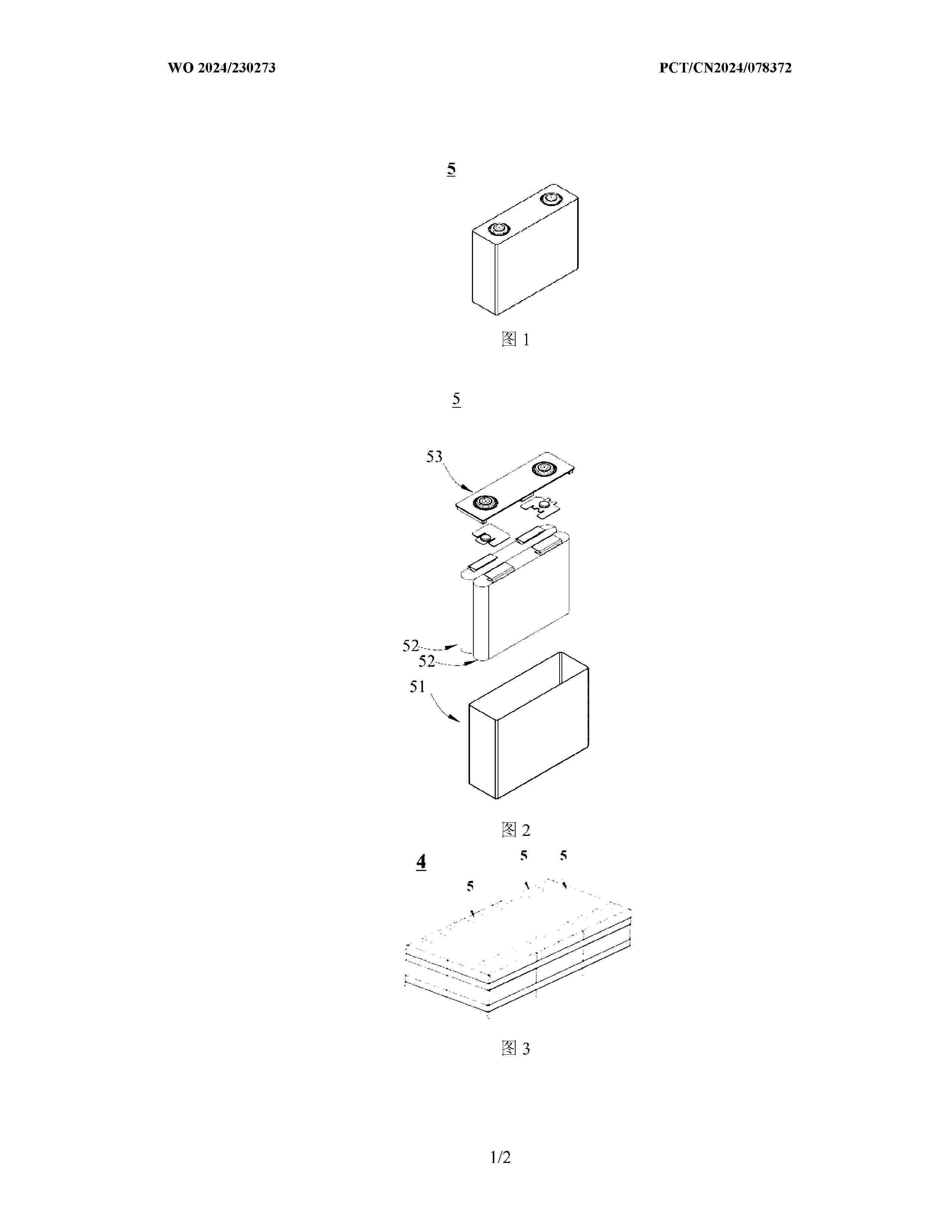 WO 2024/230273

PCT/CN2024/078372

5

图 1

5

53

52

52

51

图 2

4

5

5

5

图 3

1/2