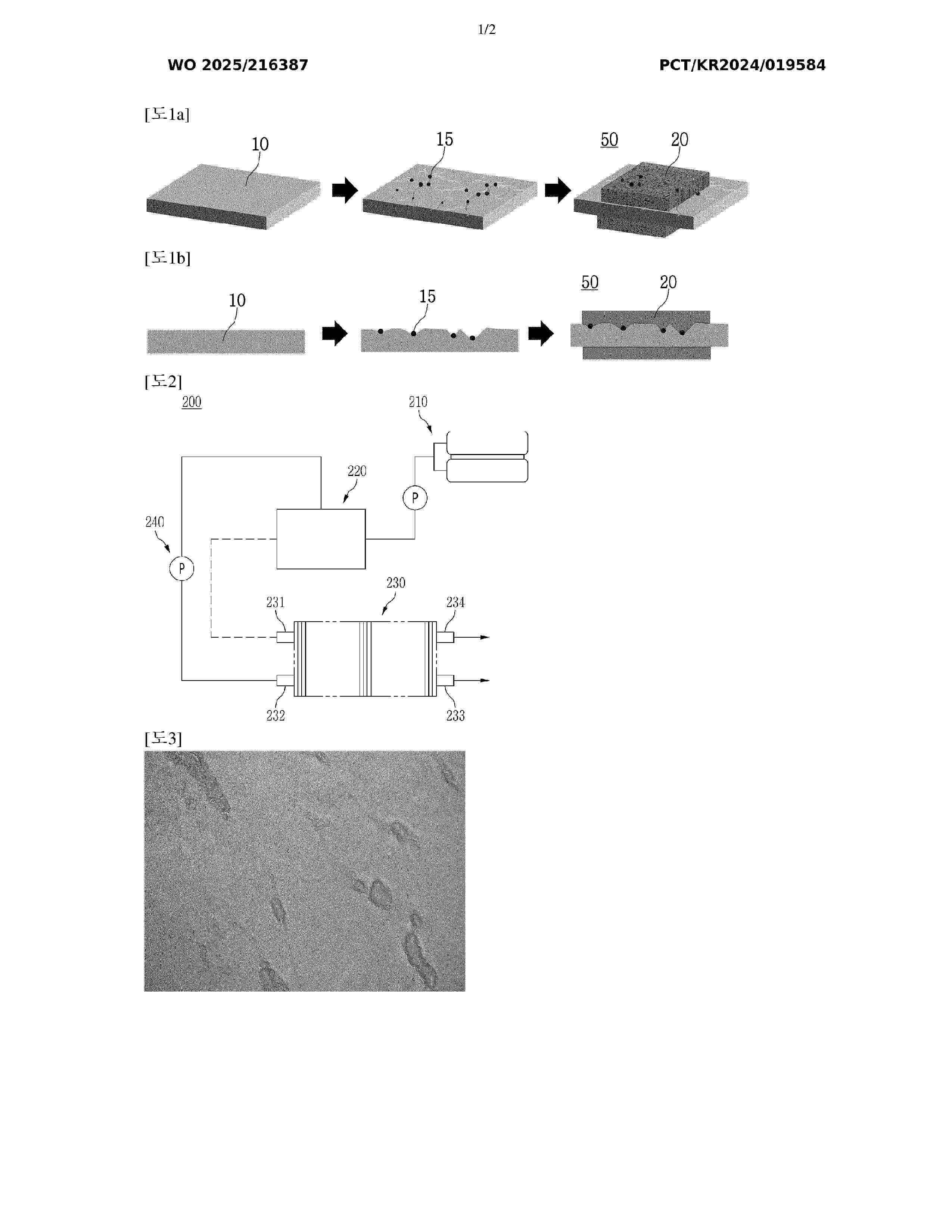 1/2

WO 2025/216387

PCT/KR2024/019584

[도1a]

10

15

50

20

[도1b]

10

15

50

20

[도2]

200

210

220

P

240

P

230

231

234

232

233

[도3]