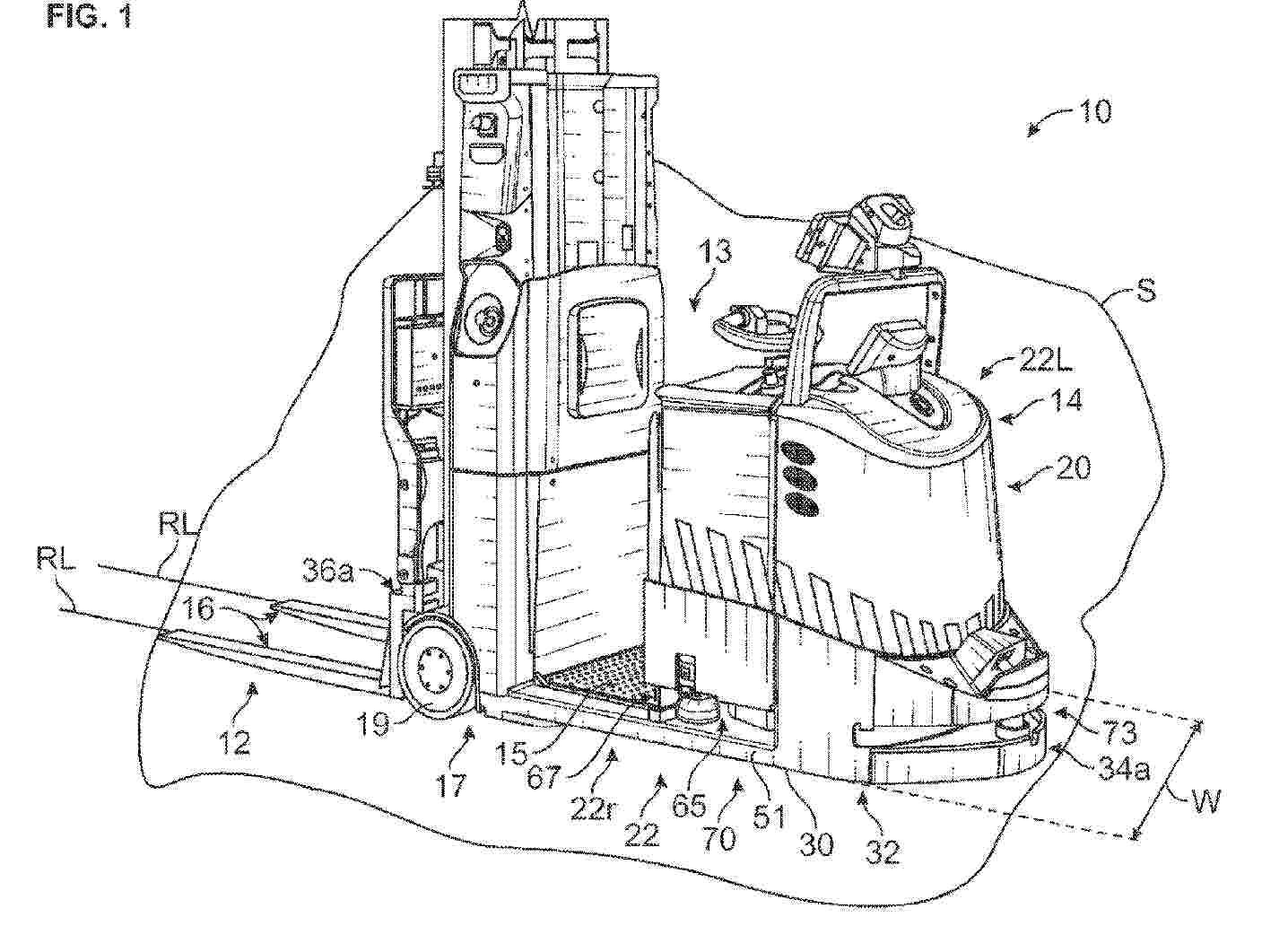 FIG. 1

10

13

S

22L

14

20

RL

RL

36a

16

12

19

17

15

67

22r

22

65

70

51

30

32

73

34a

W