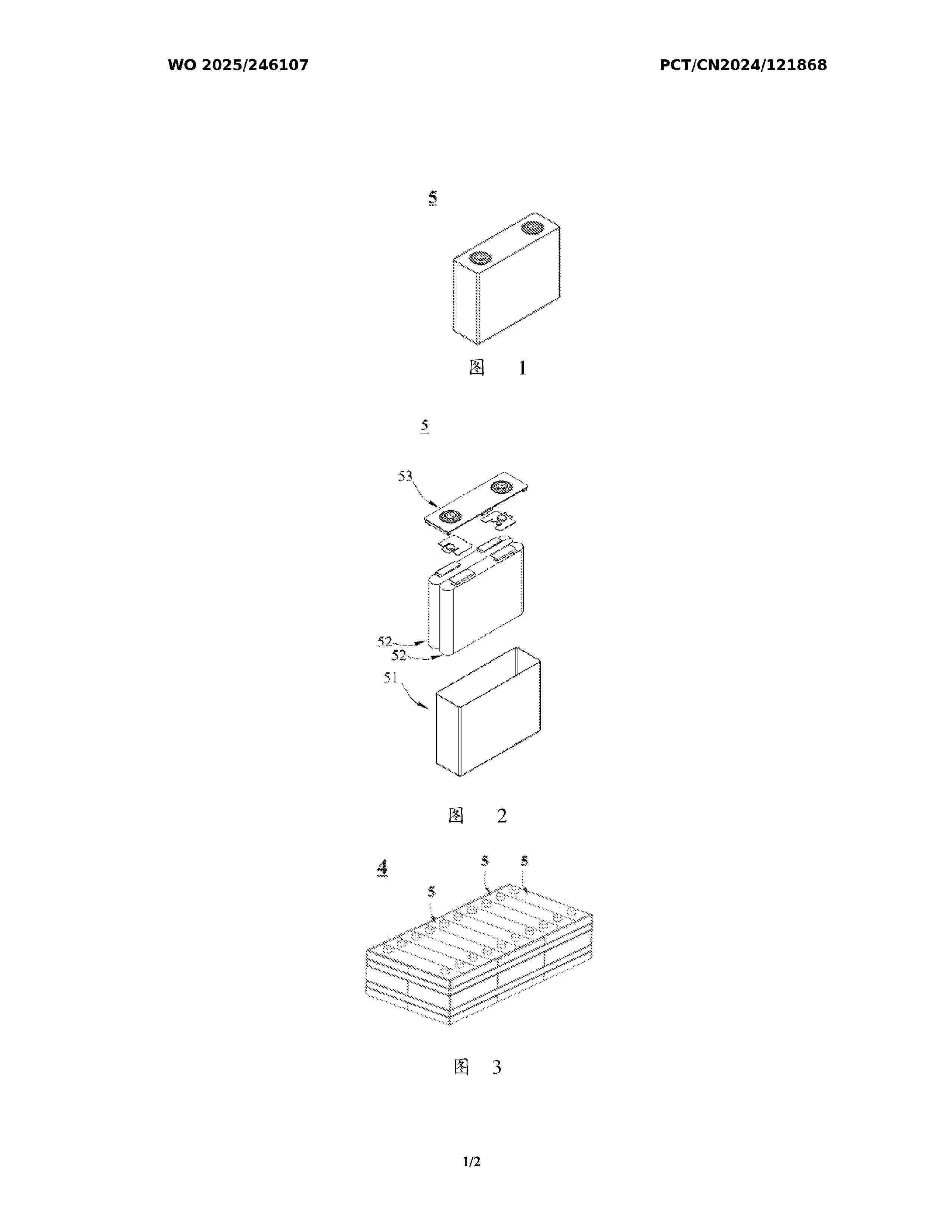 WO 2025/246107

PCT/CN2024/121868

5

图 1

5

53

52

52

51

图 2

4

5

5

5

图 3

1/2