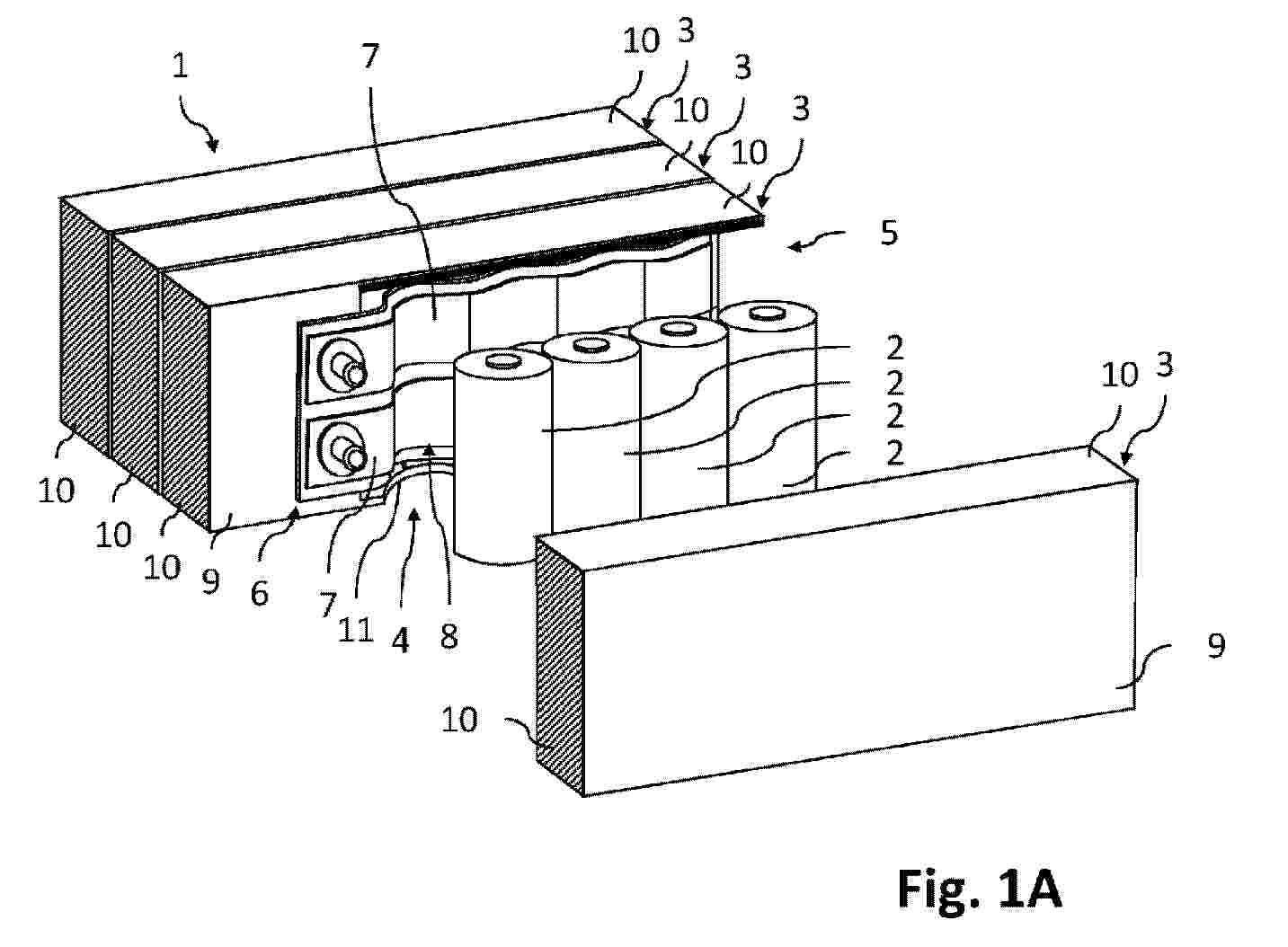 1
7
10
3
10
3
10
3
5
2
2
2
2
10
3
10
10
10
9
6
7
11
4
8
9
10
Fig. 1A